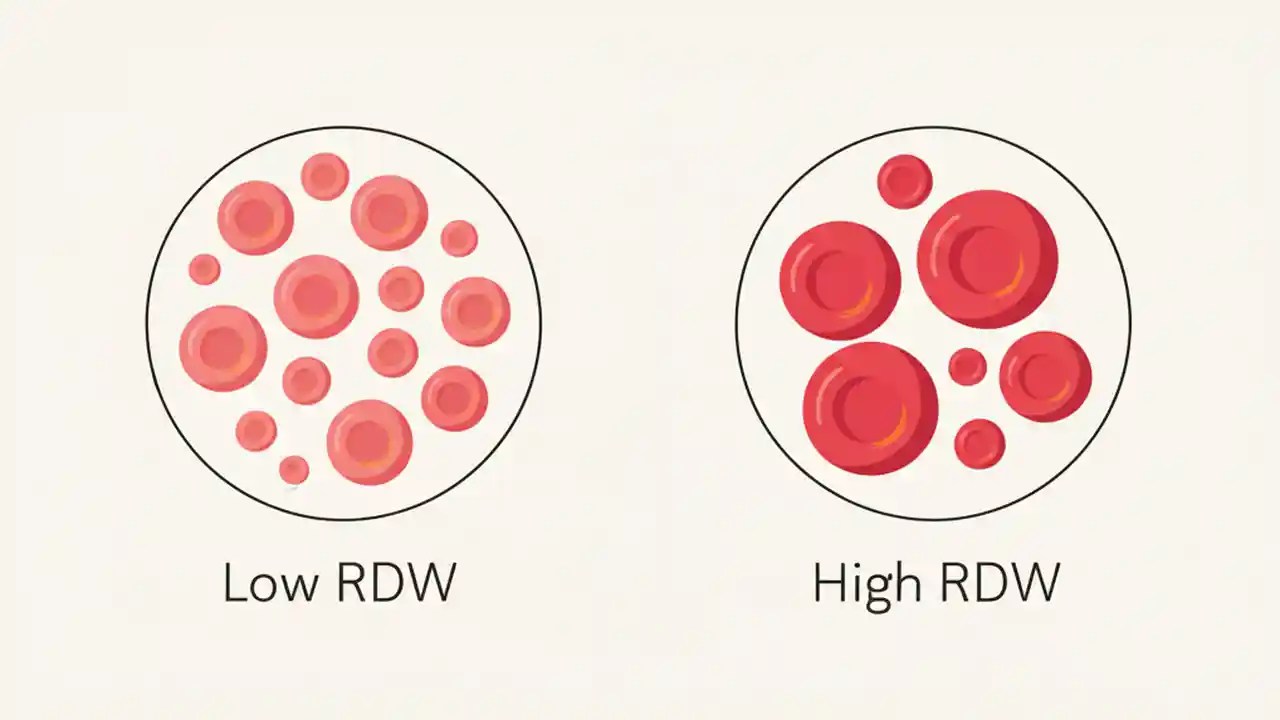 Low RDW

High RDW