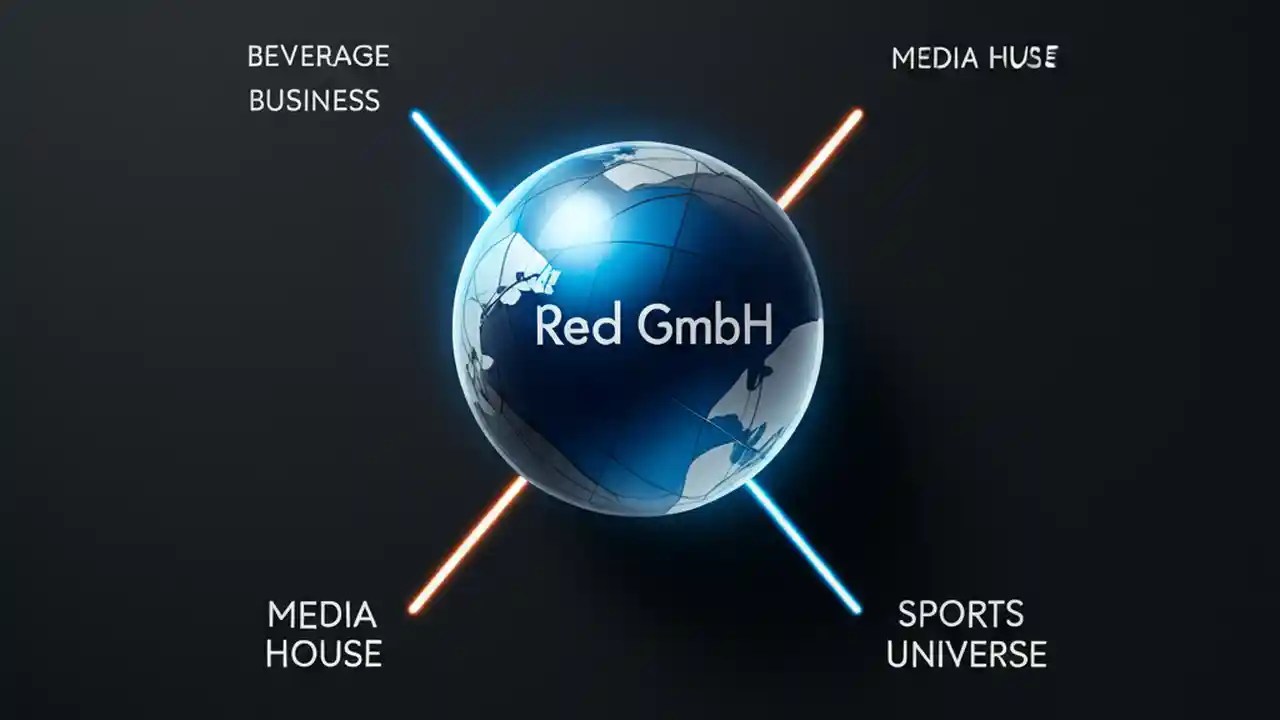 BEVERAGE BUSINESS

MEDIA HUSE

Red GmbH

MEDIA HOUSE

SPORTS UNIVERSE