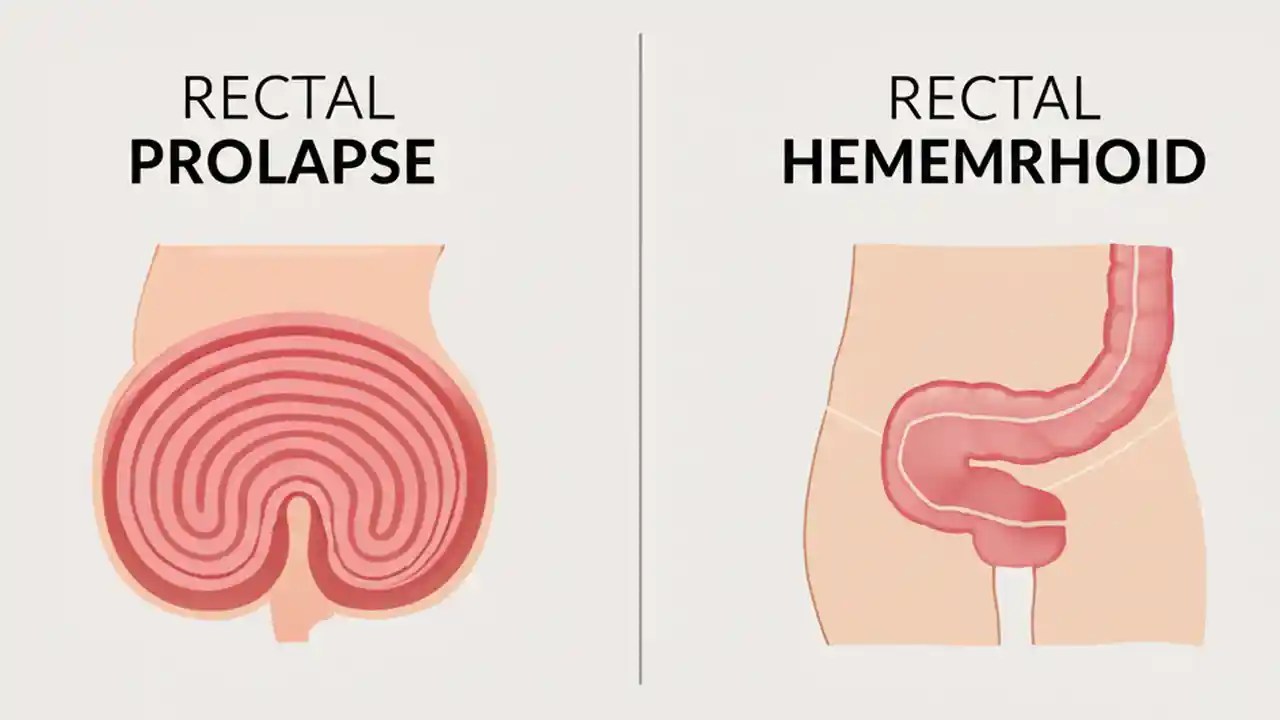 RECTAL
PROLAPSE

RECTAL
HEMEMRHOID