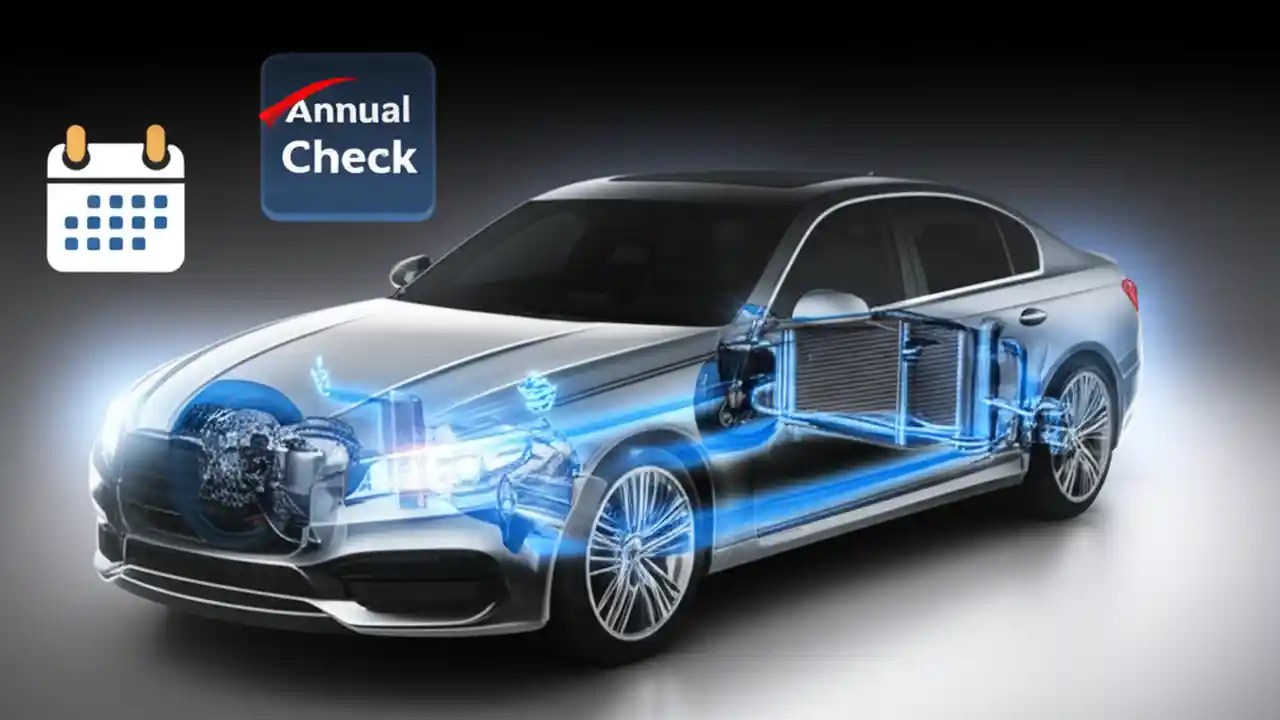 Annual Check