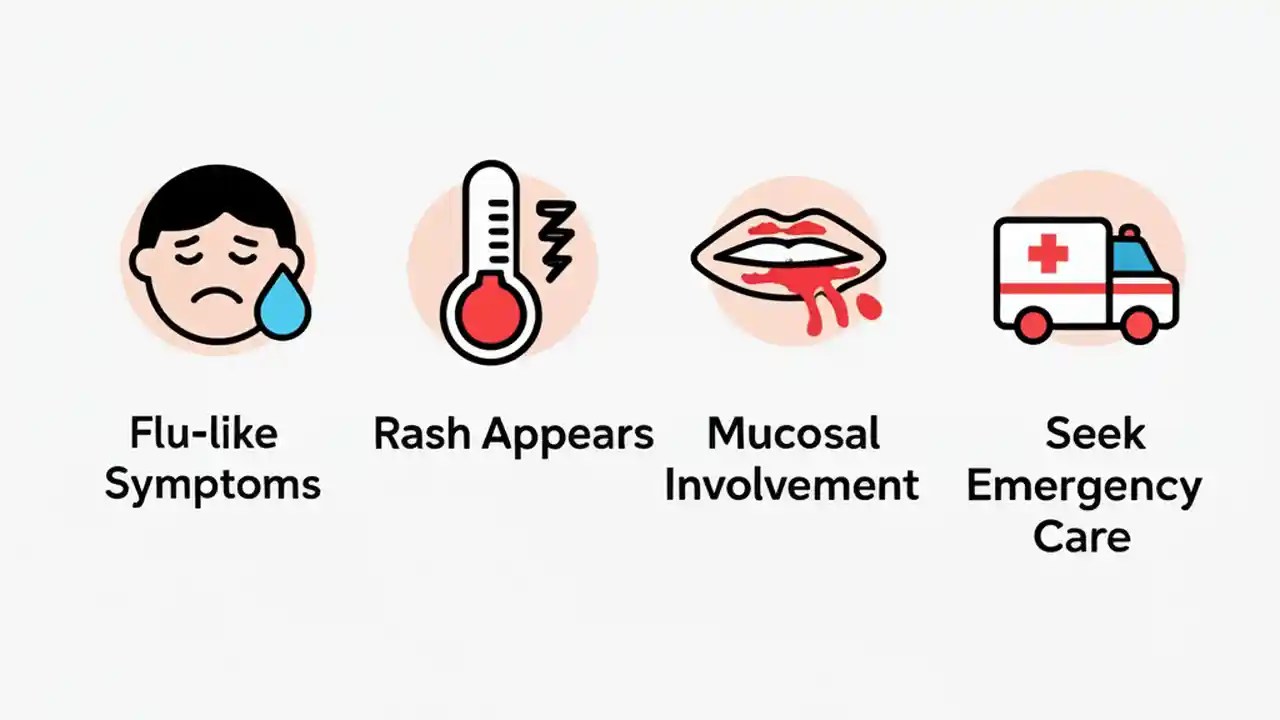 Flu-like Symptoms

Rash Appears

Mucosal Involvement

Seek Emergency Care