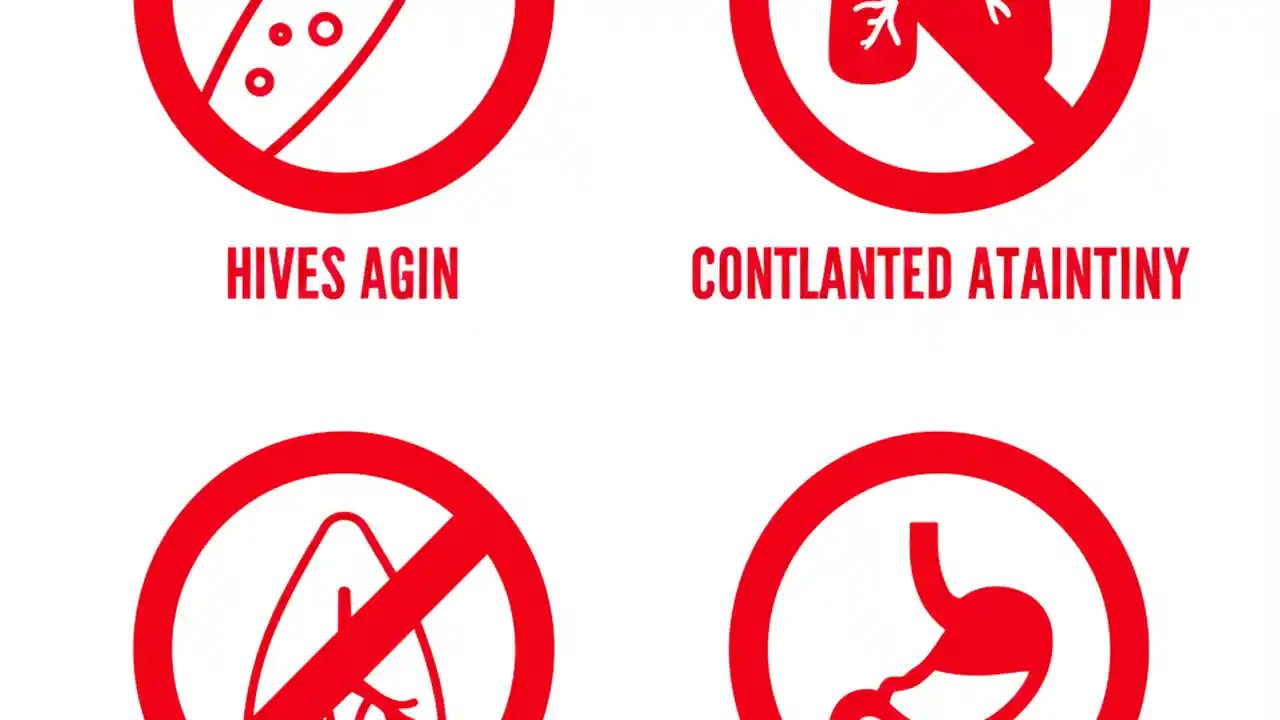 HIVES AGIN

CONTLANTED ATAINTINY