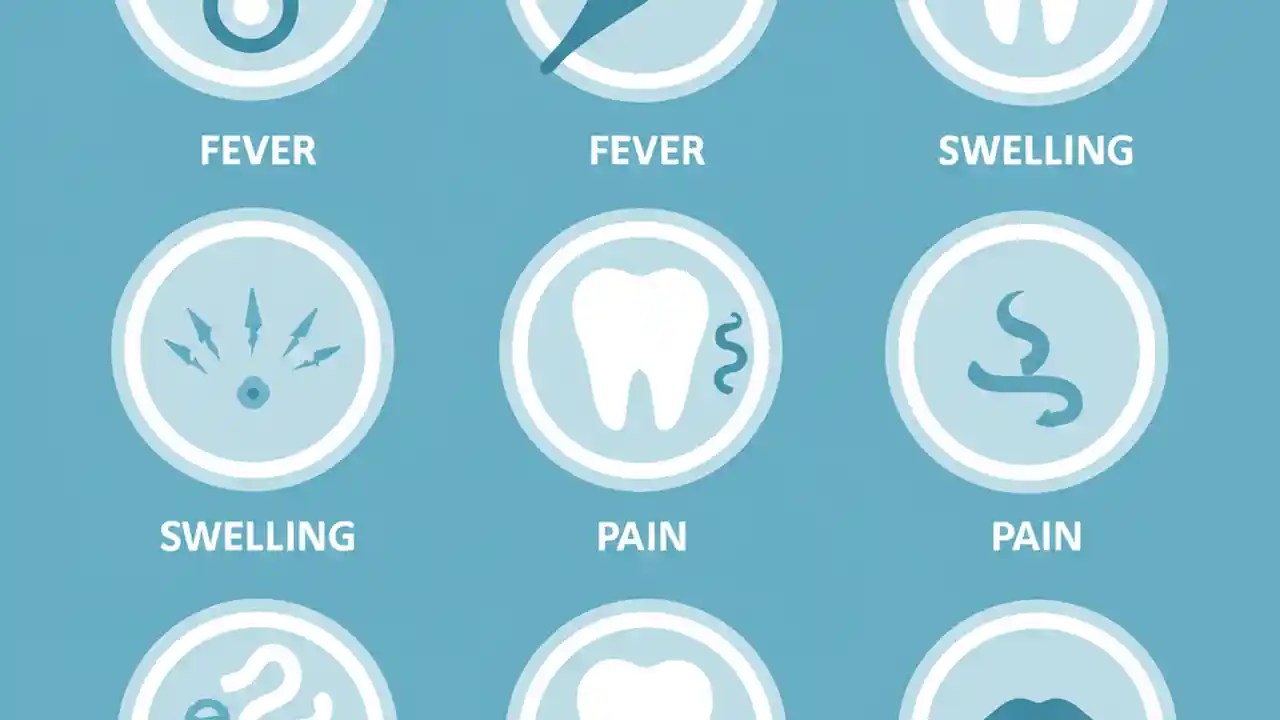 FEVER

FEVER

SWELLING

SWELLING

PAIN

PAIN