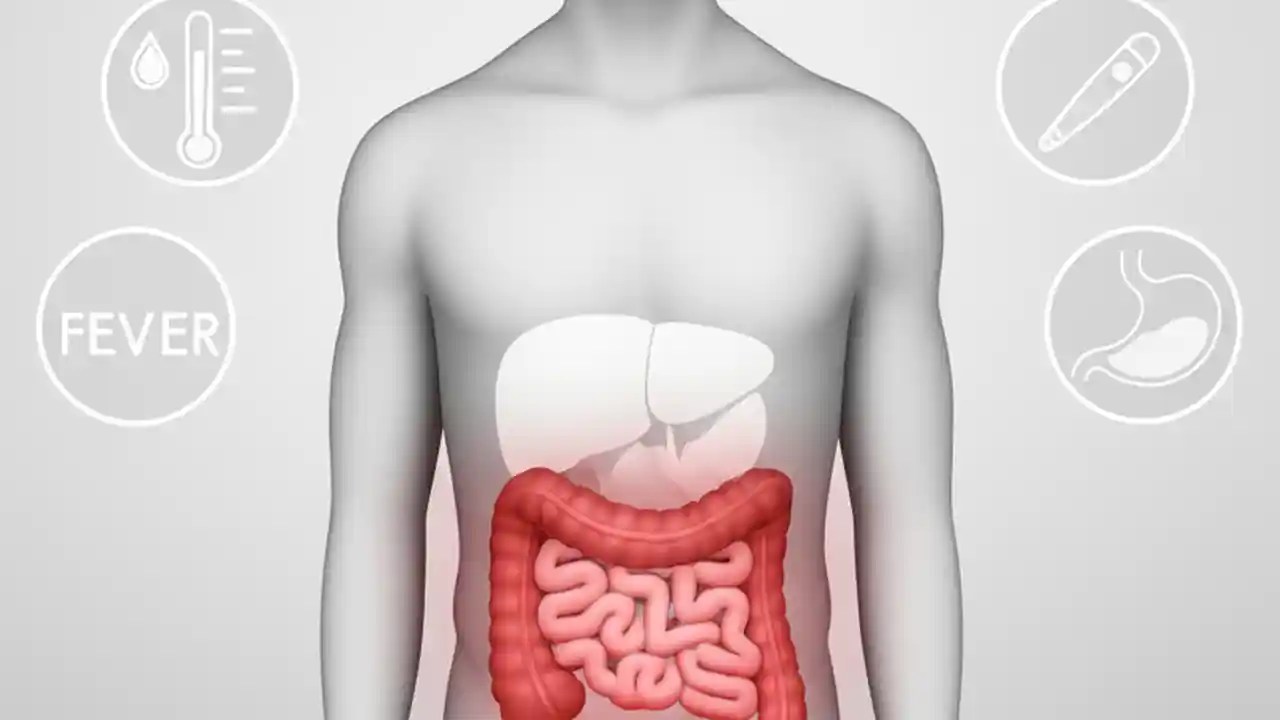 FEVER