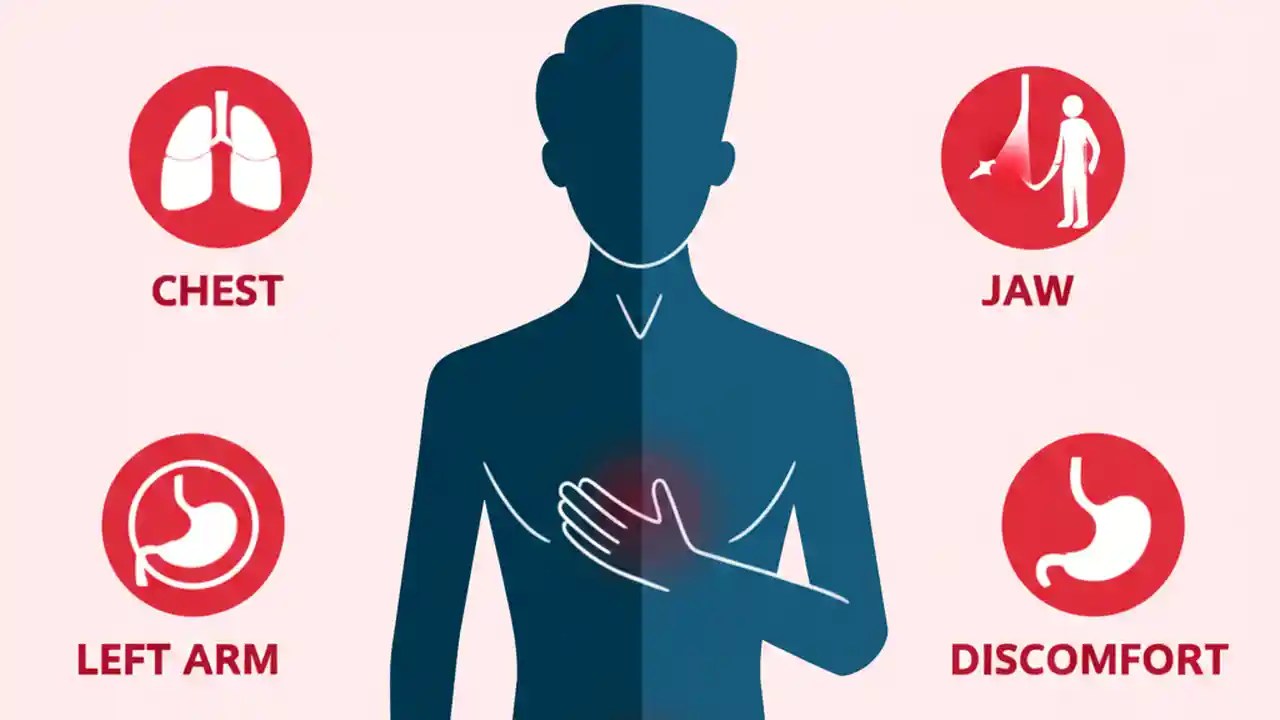 CHEST

JAW

LEFT ARM

DISCOMFORT