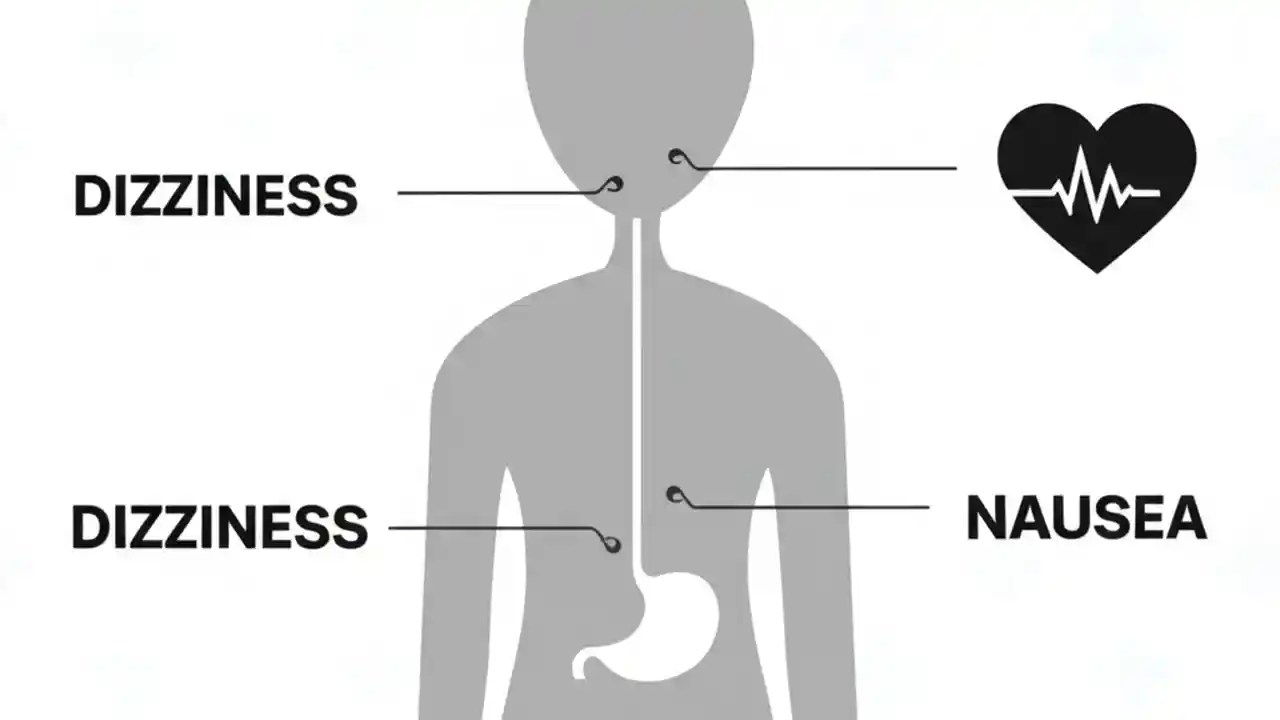 DIZZINESS

DIZZINESS

NAUSEA