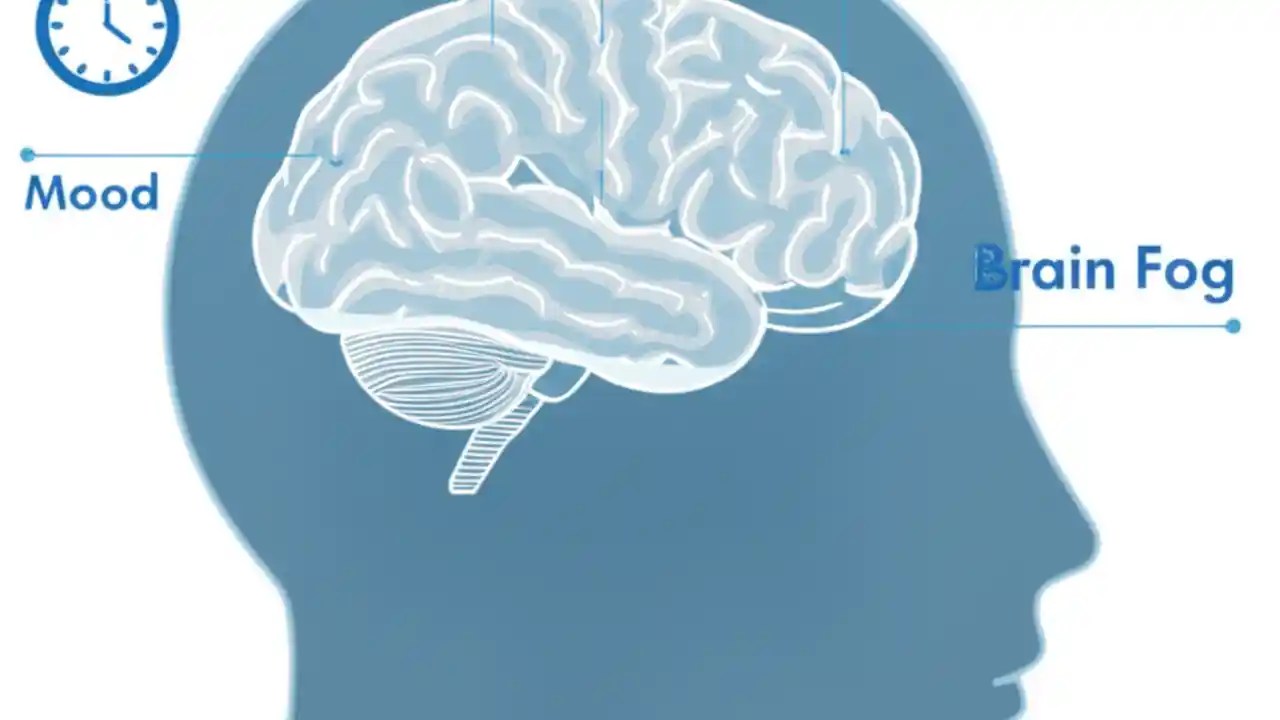 Mood

Brain Fog