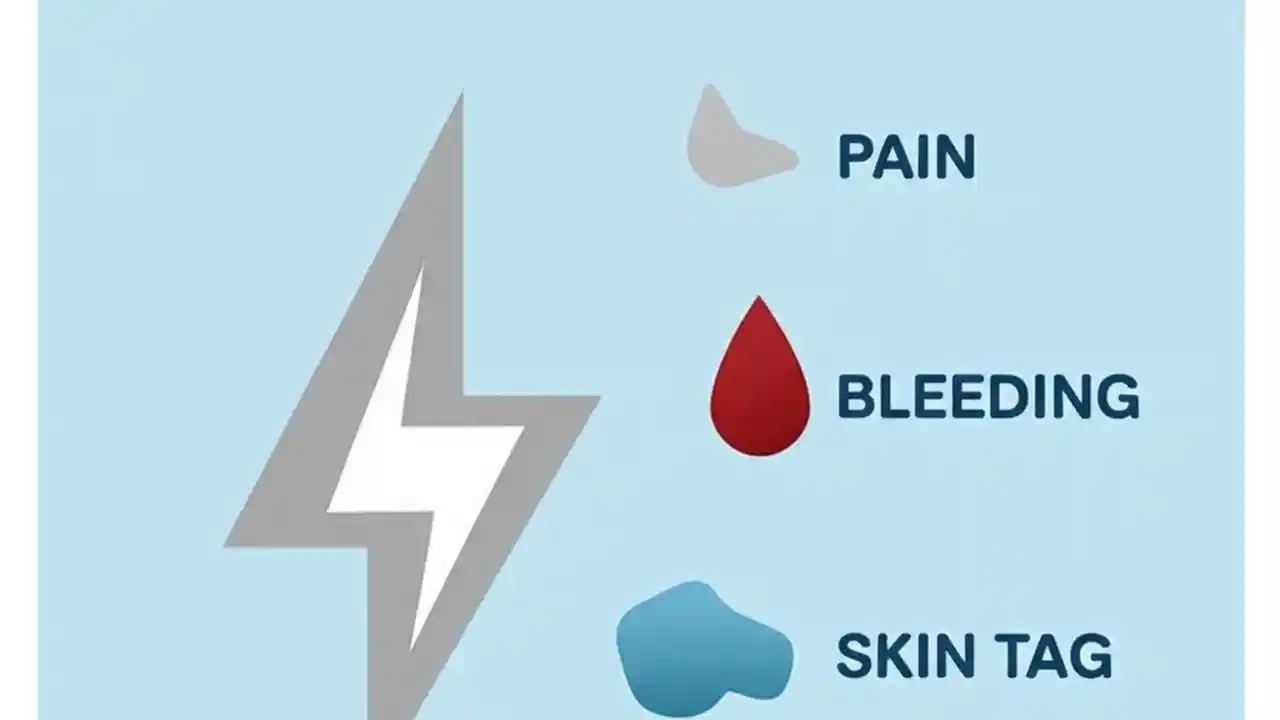 PAIN

BLEEDING

SKIN TAG