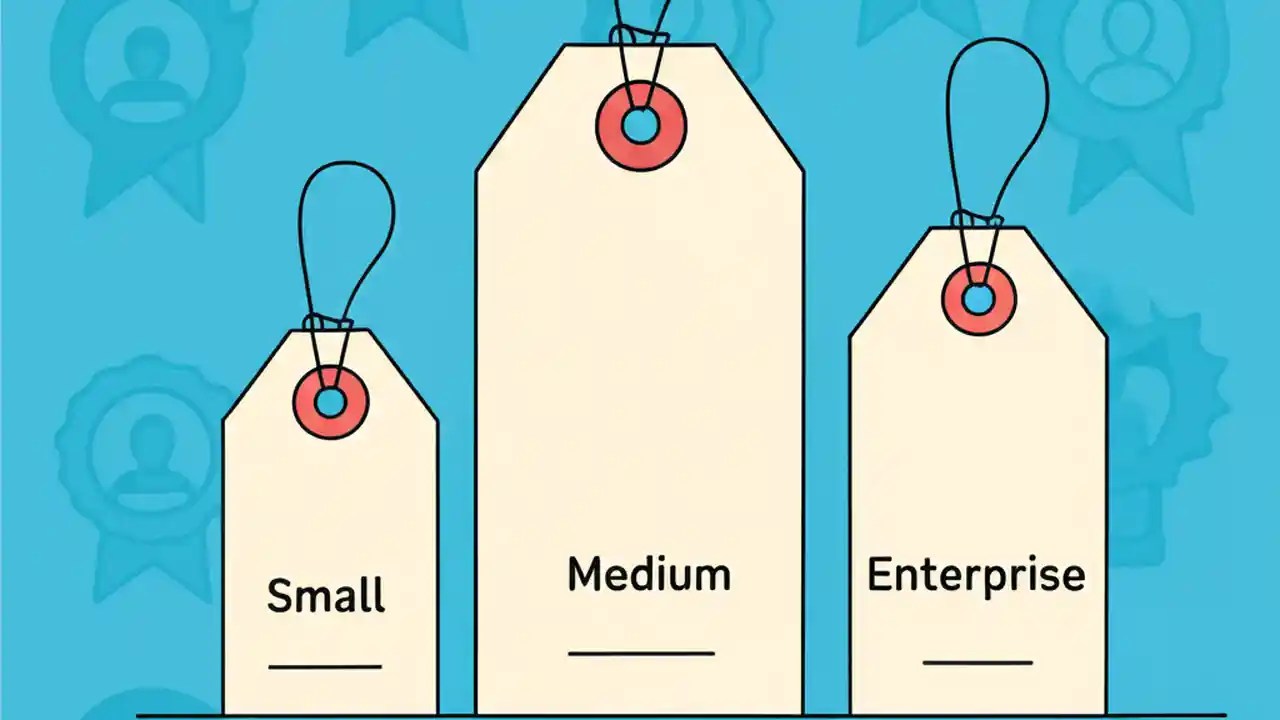 Small

Medium

Enterprise