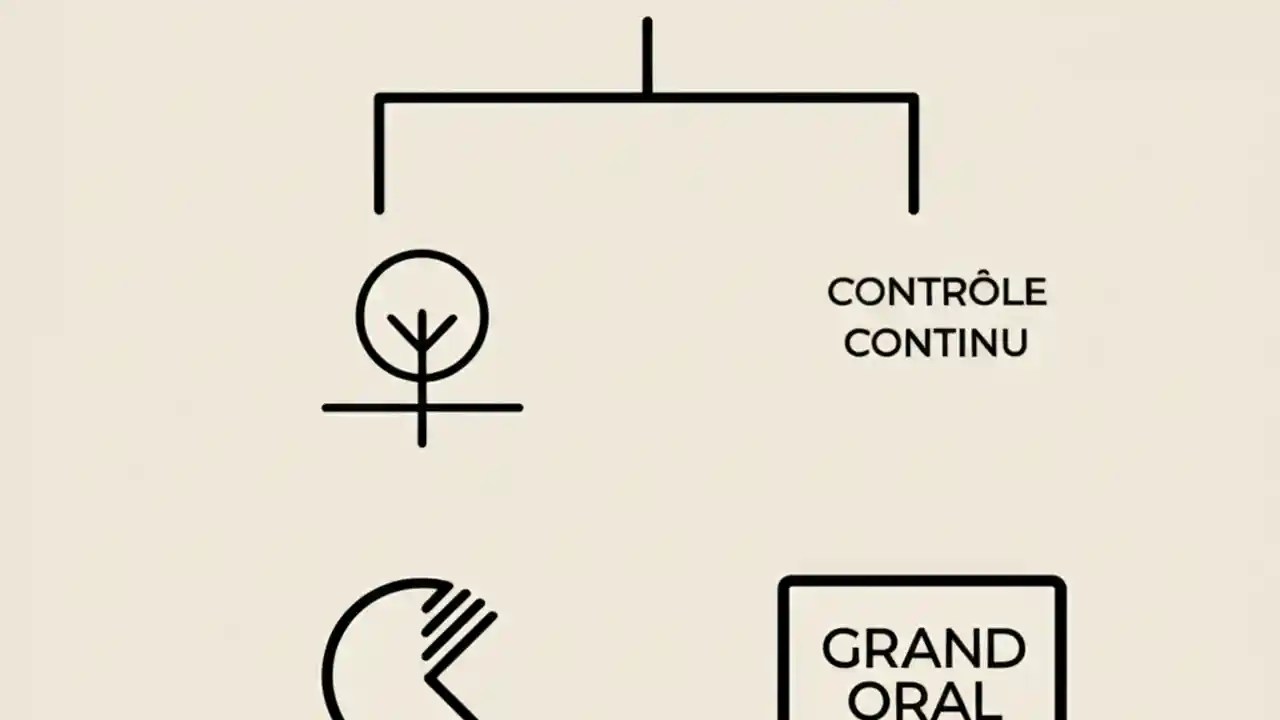 CONTRÔLE CONTINU

GRAND ORAL