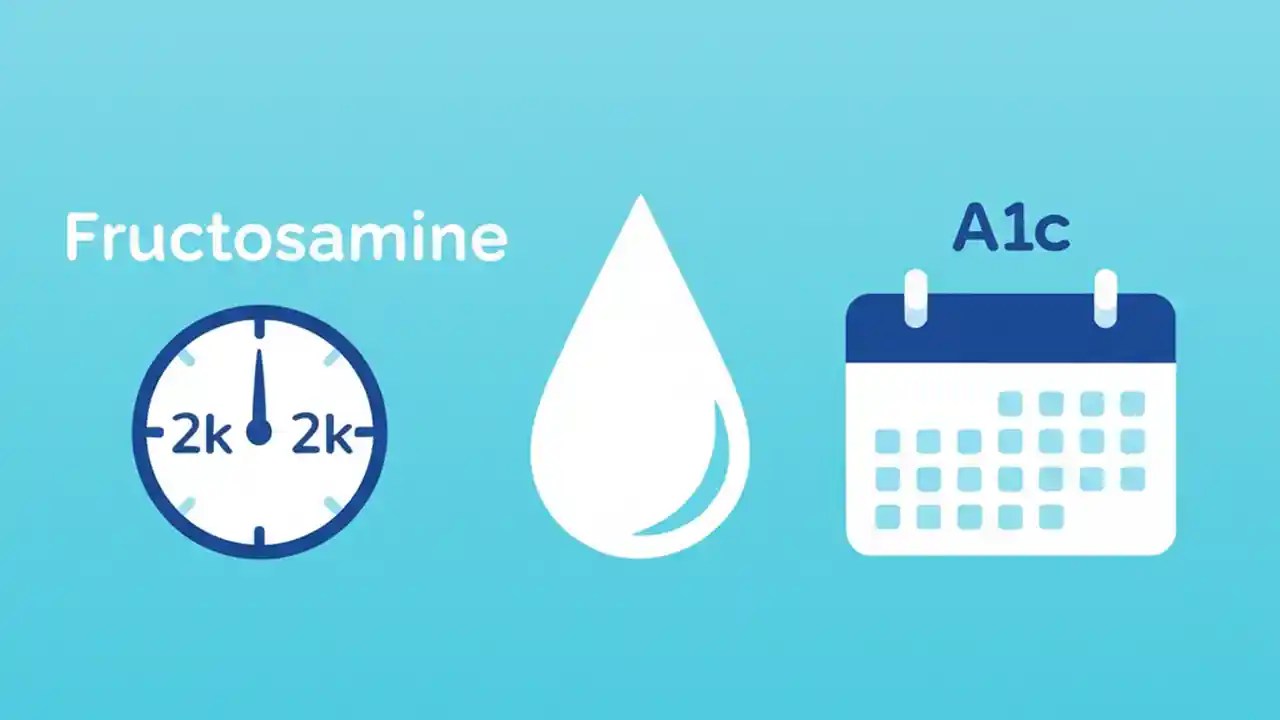 Fructosamine

2k 2k

A1c