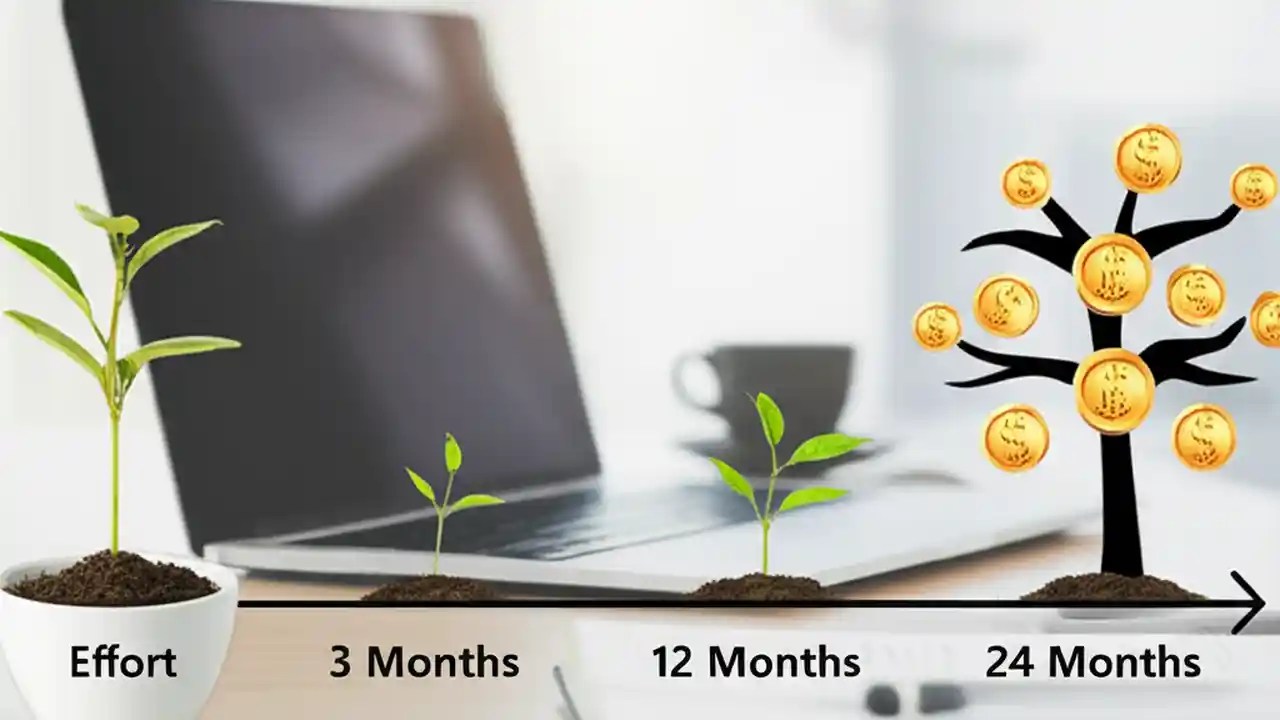 Effort
3 Months
12 Months
24 Months