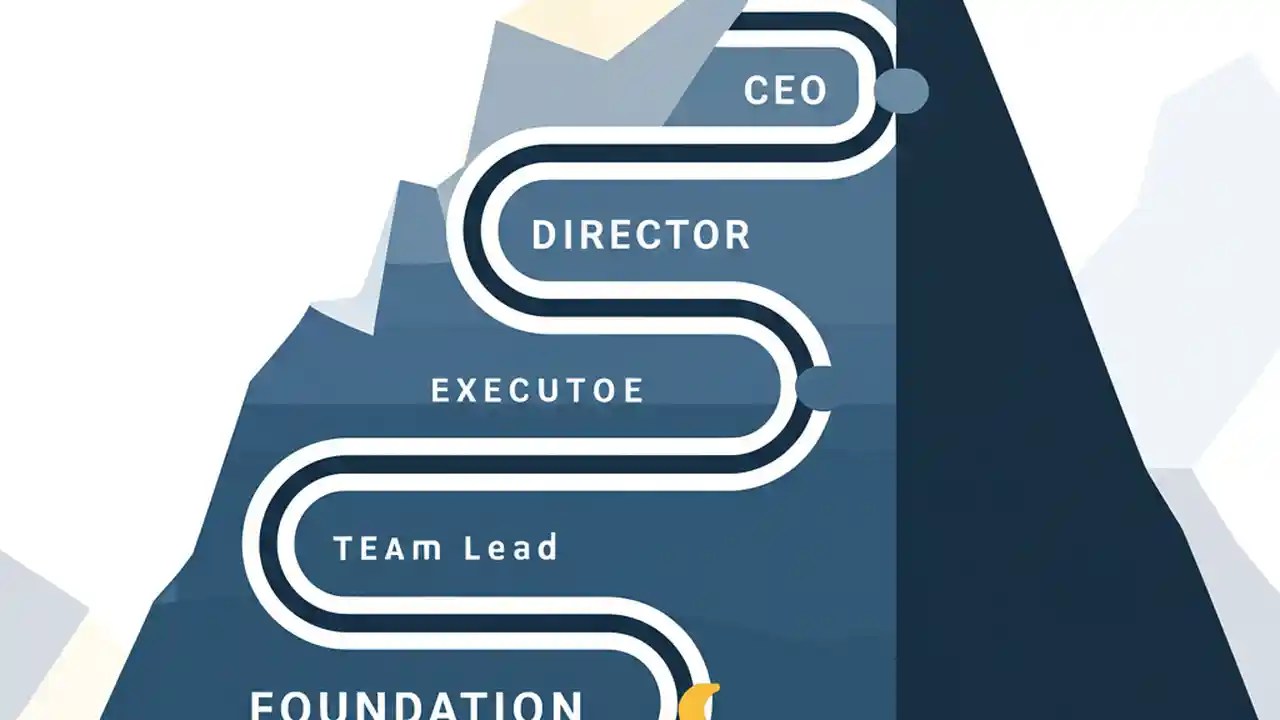 CEO

DIRECTOR

EXECUTOE

TEAm Lead

FOUNDATION