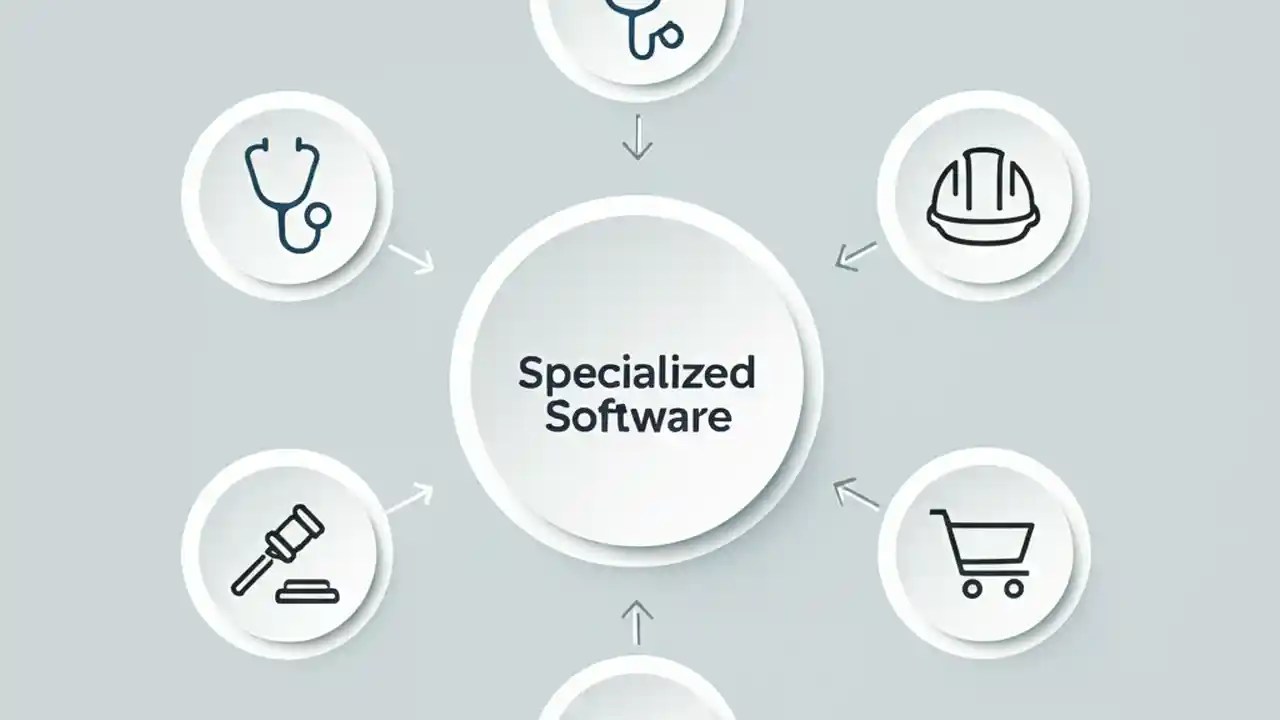 Specialized Software