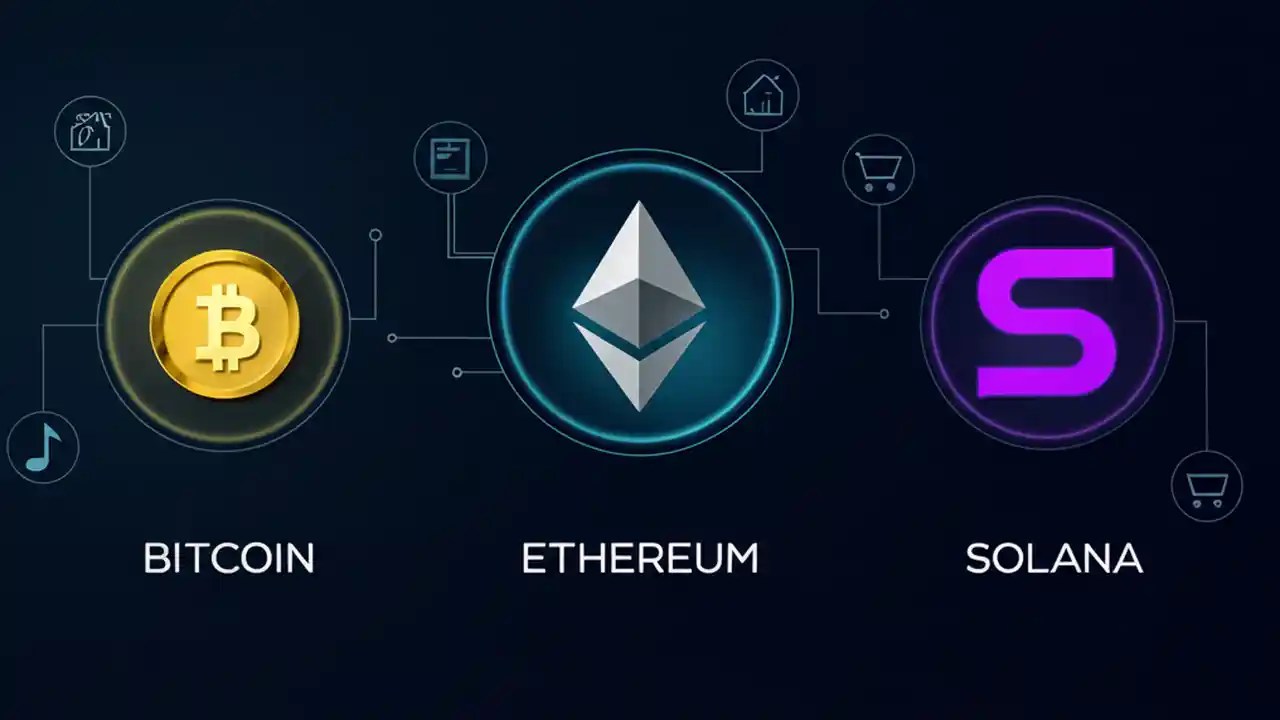 BITCOIN

ETHEREUM

SOLANA