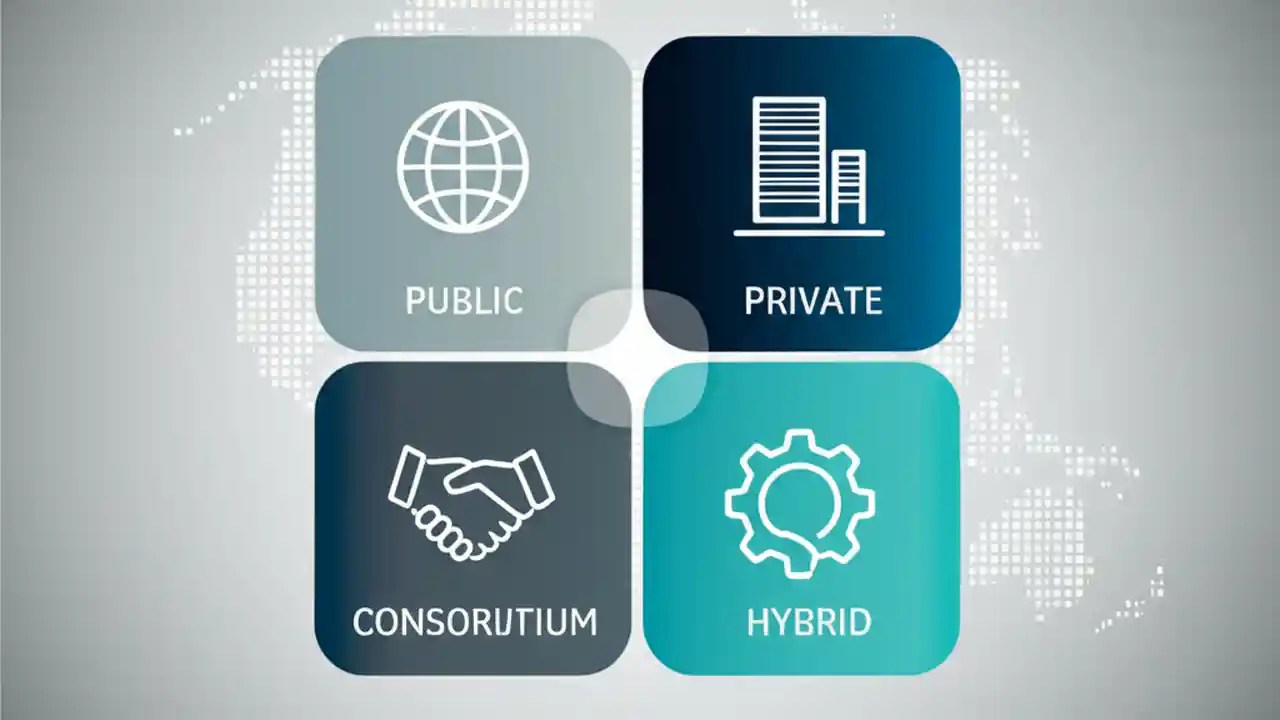 PUBLIC

PRIVATE

CONSORUTIUM

HYBRID