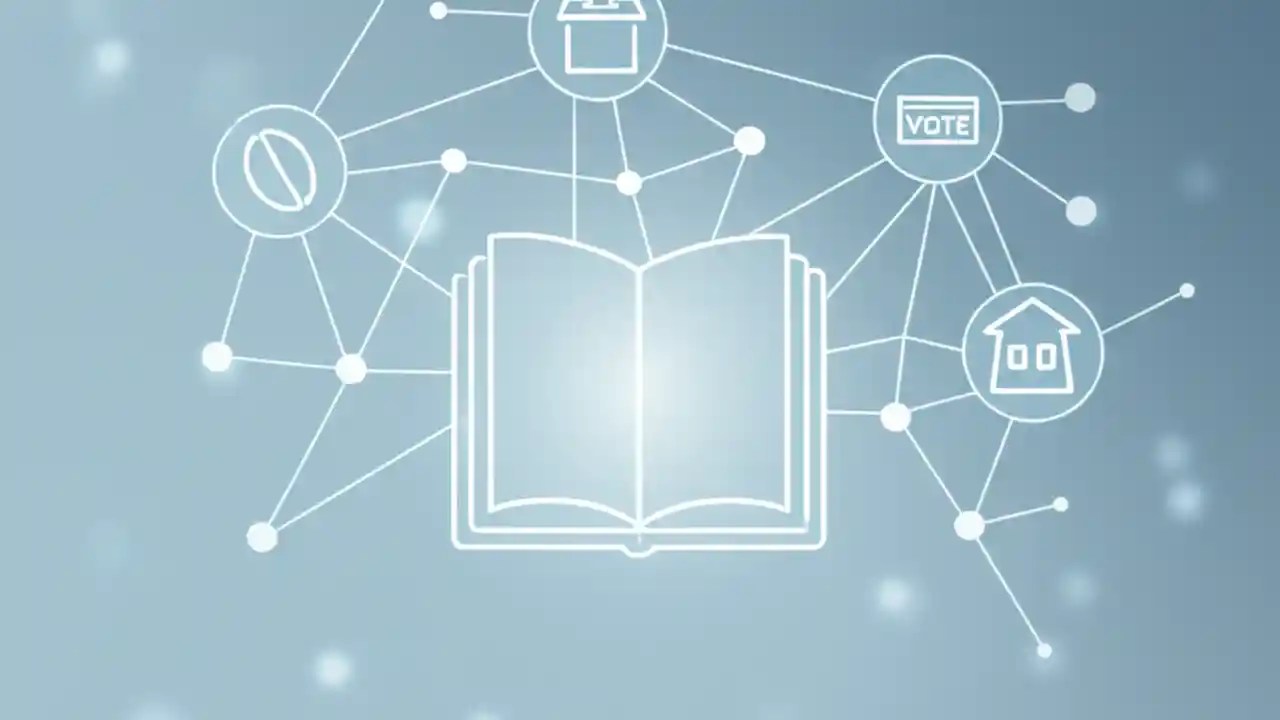 VOTE