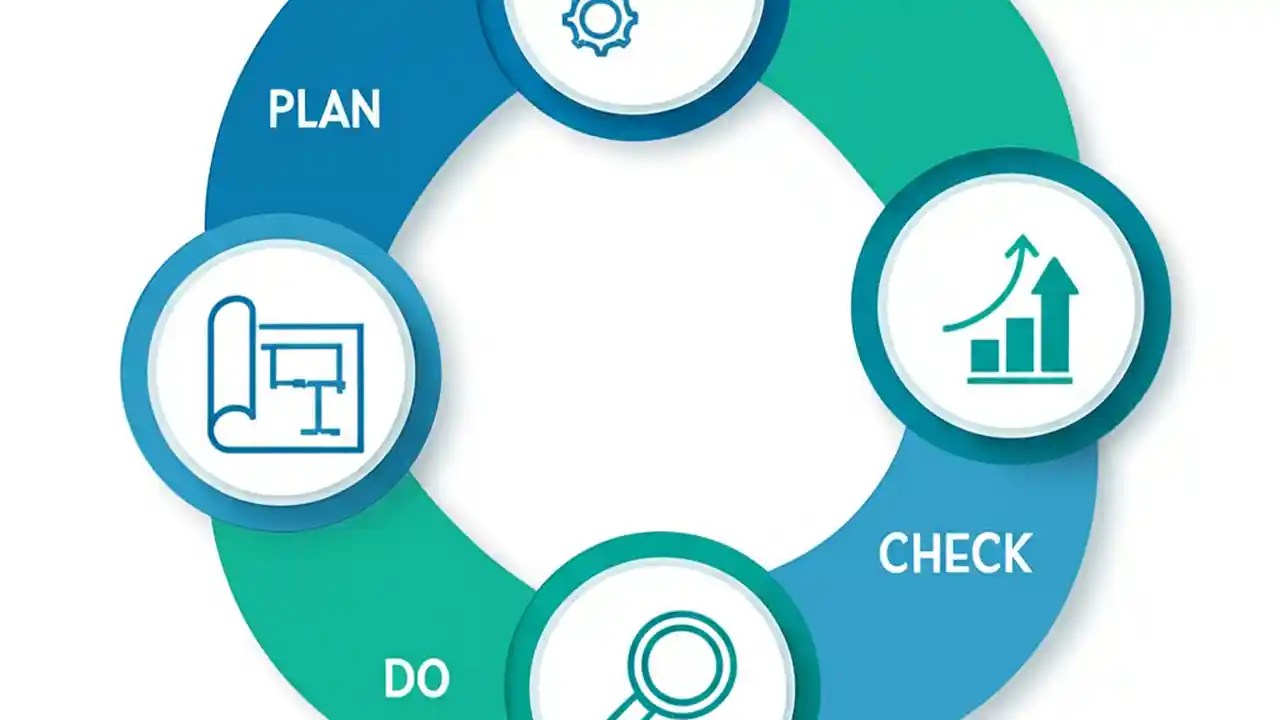 PLAN

CHECK

DO