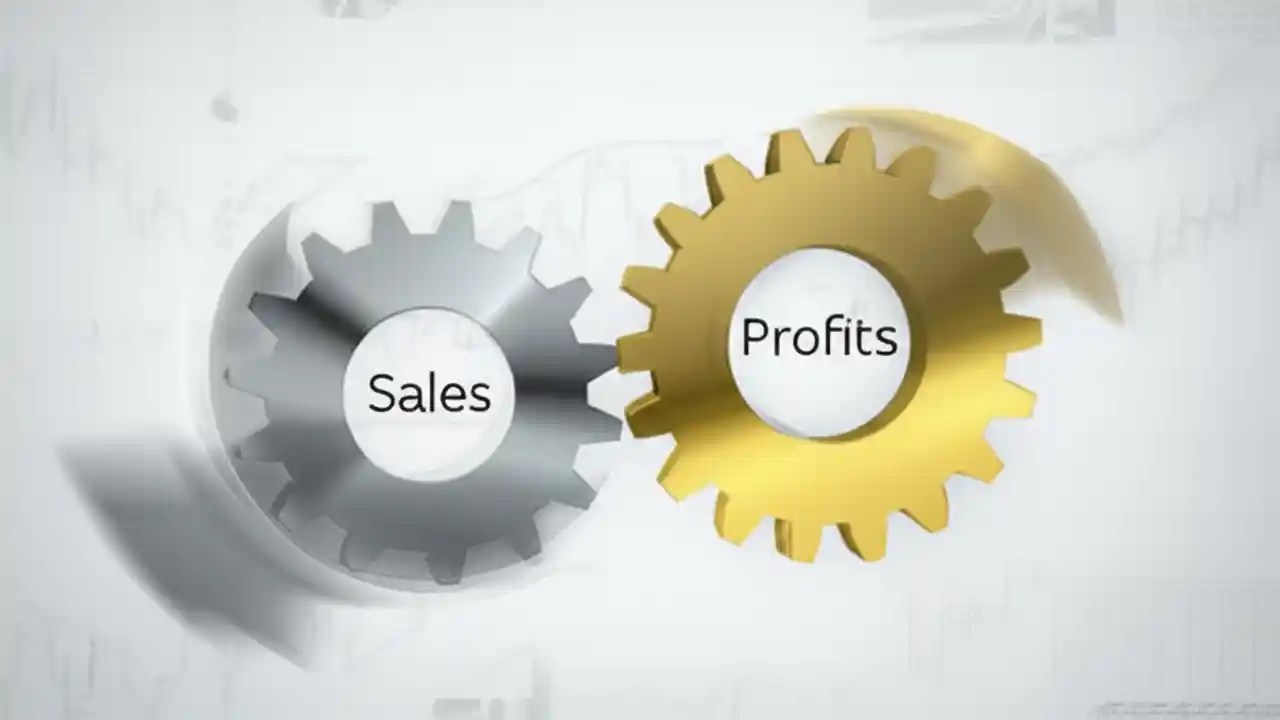 Sales

Profits