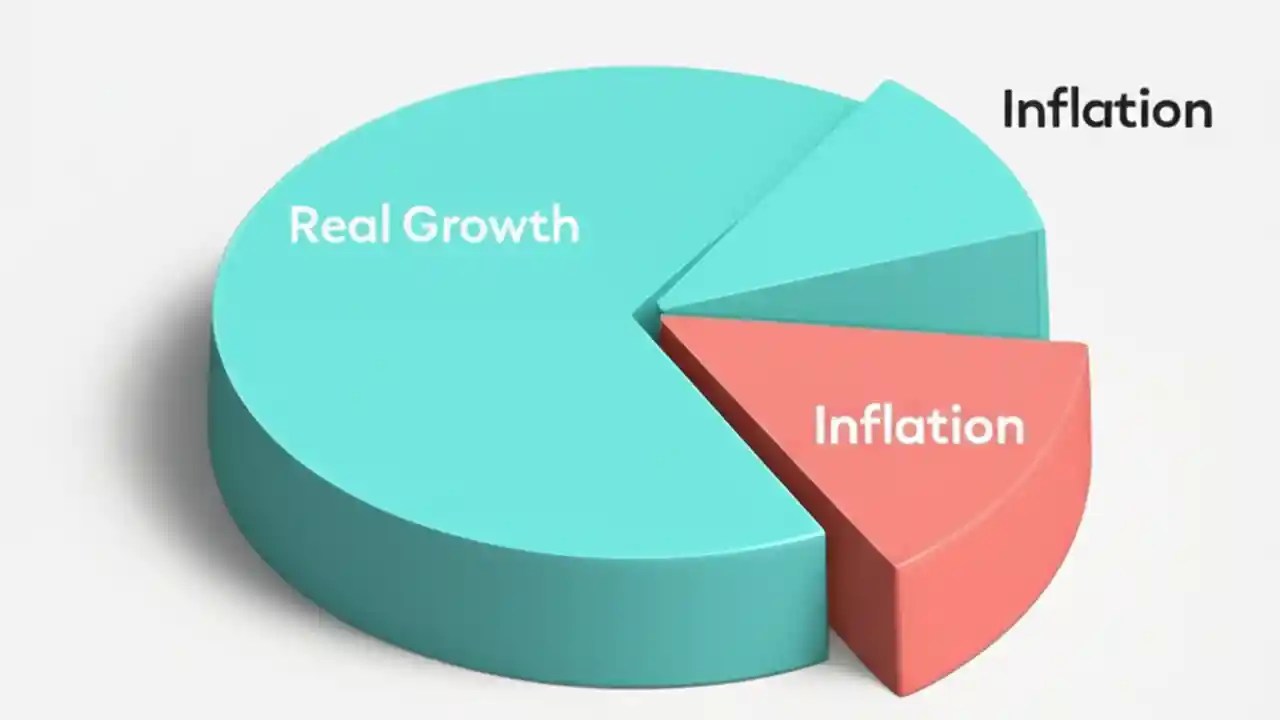 Inflation

Real Growth

Inflation