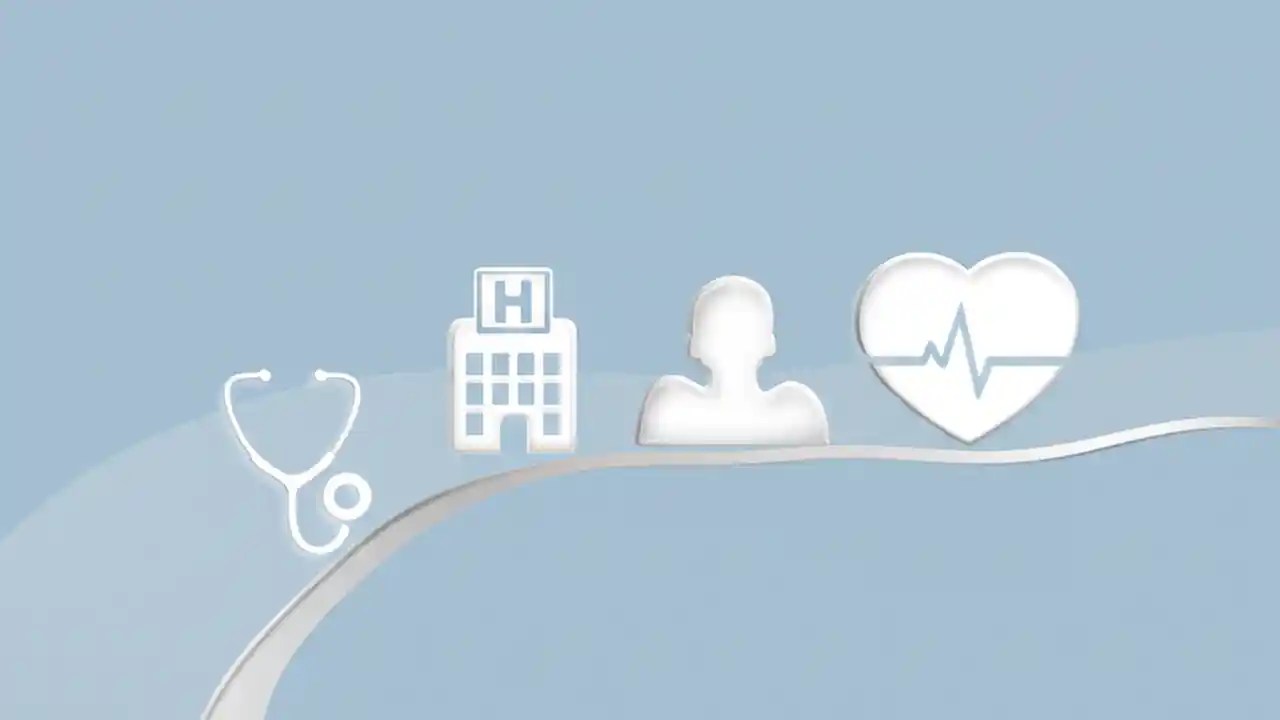 H