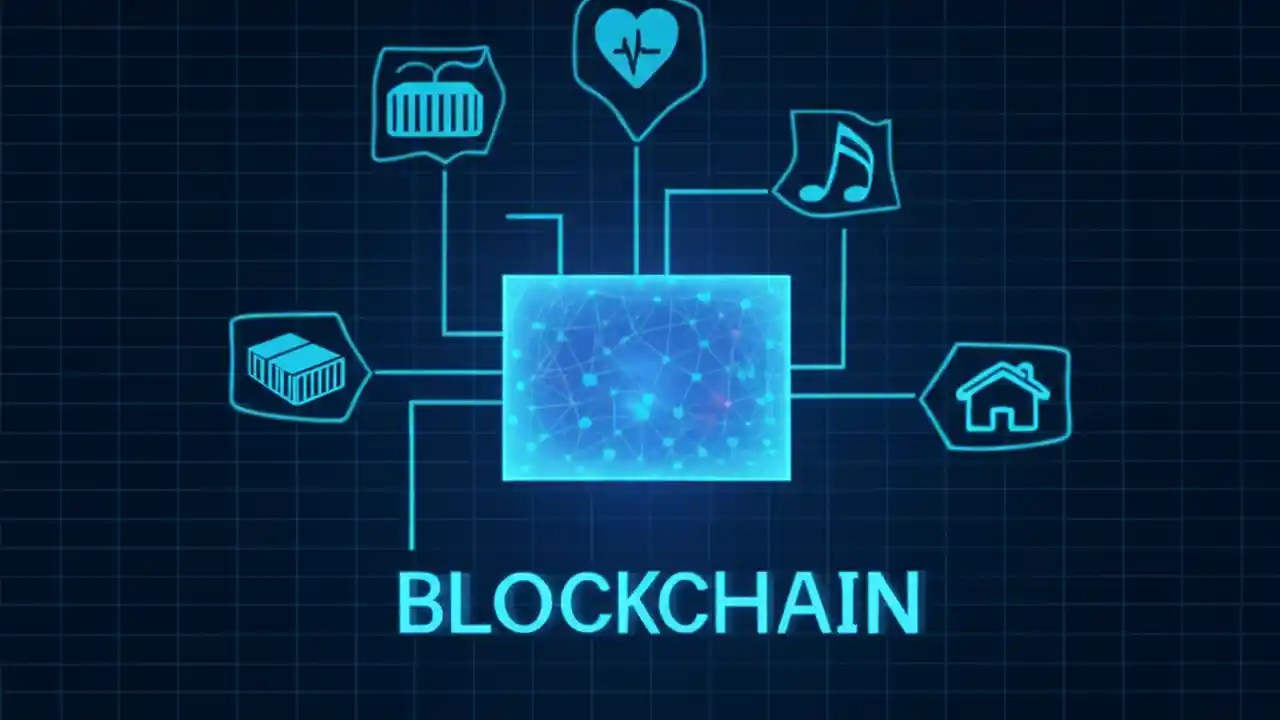 BLOCKCHAIN