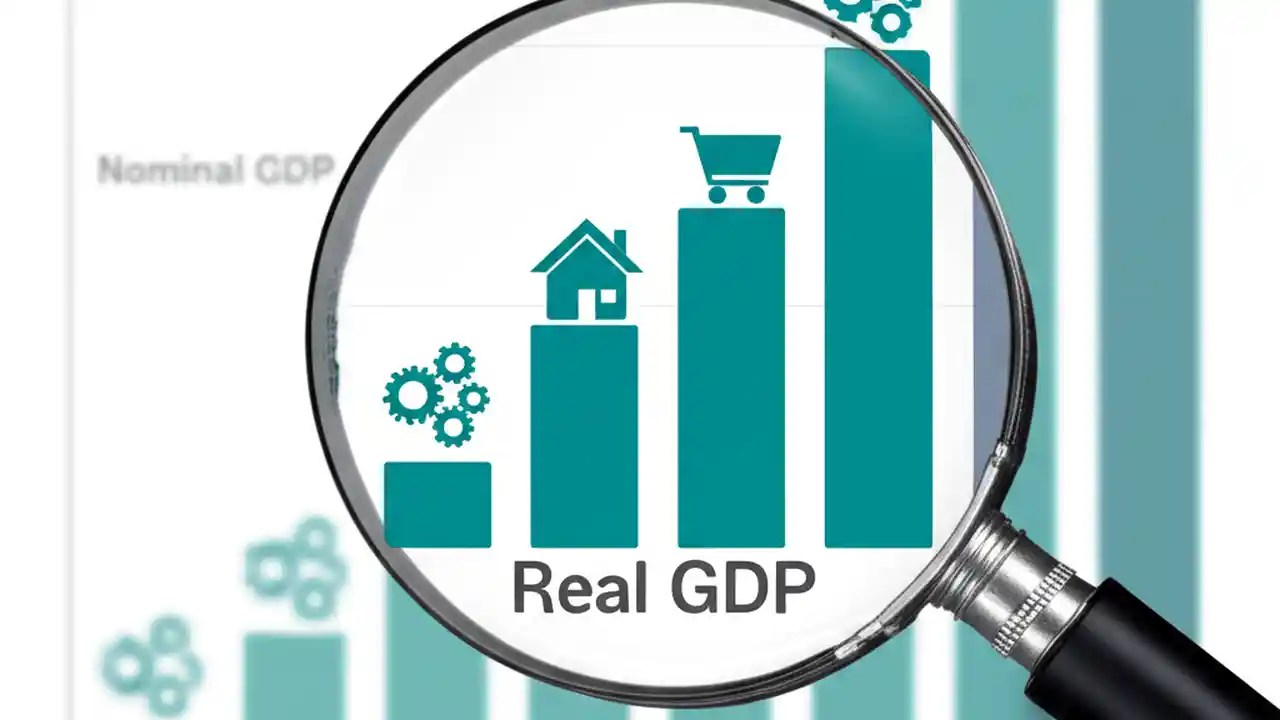 Nominal GDP

Real GDP