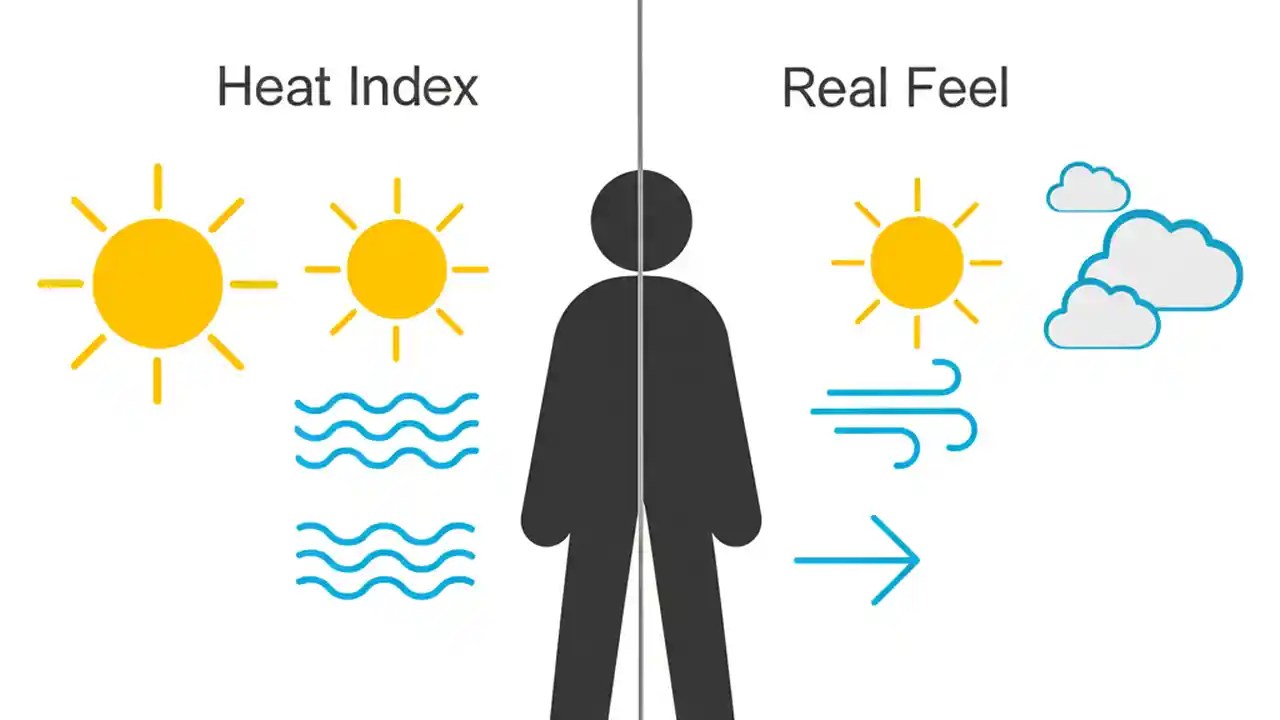 Heat Index

Real Feel