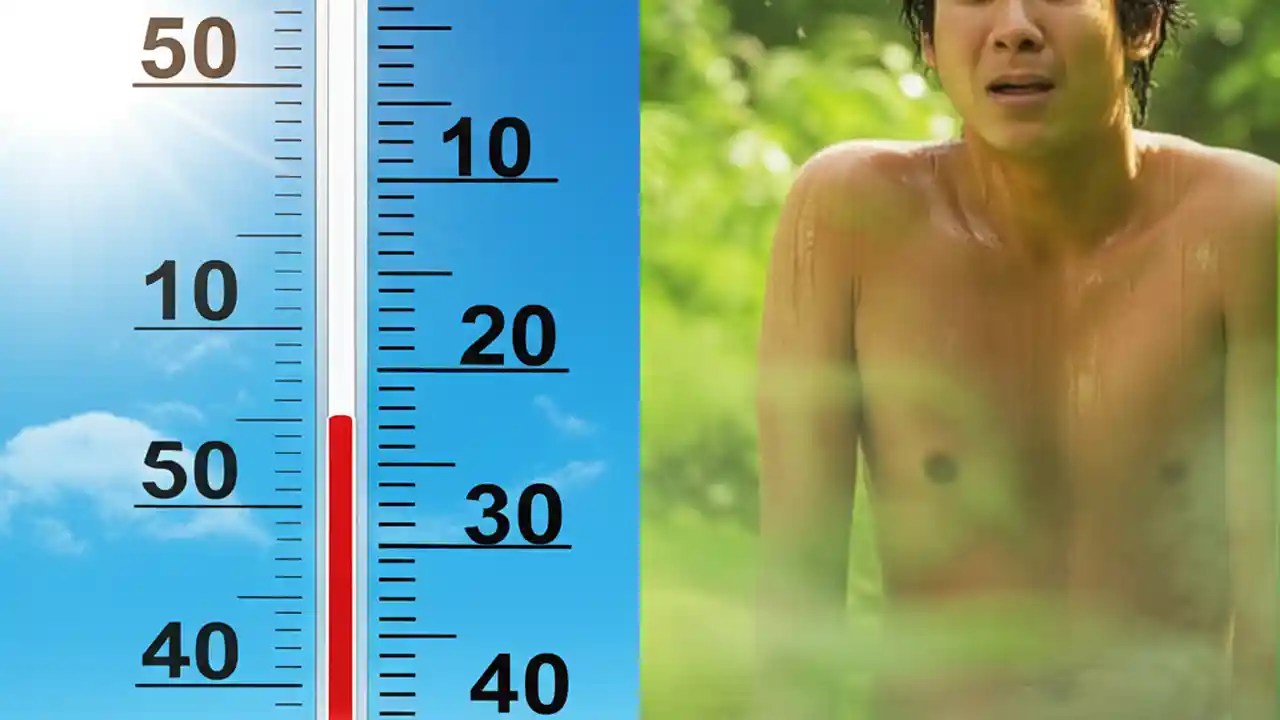 50
10
50
40
10
20
30
40