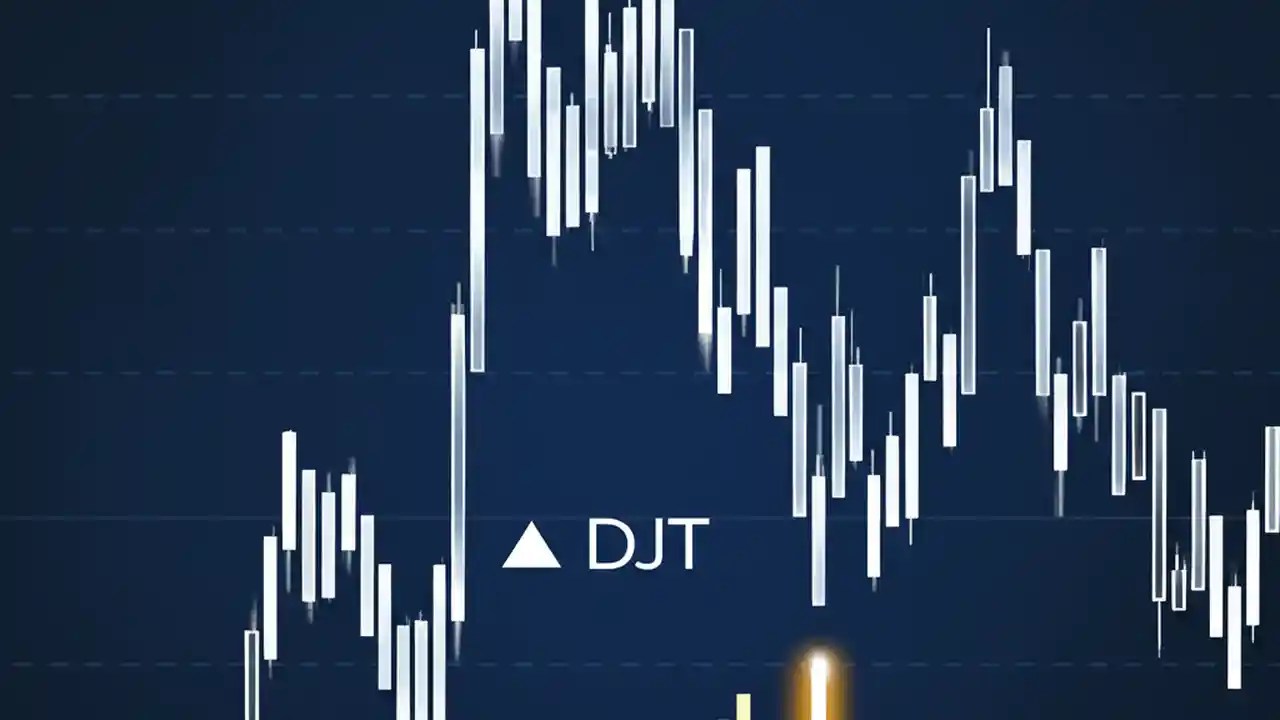 ▲ DJT