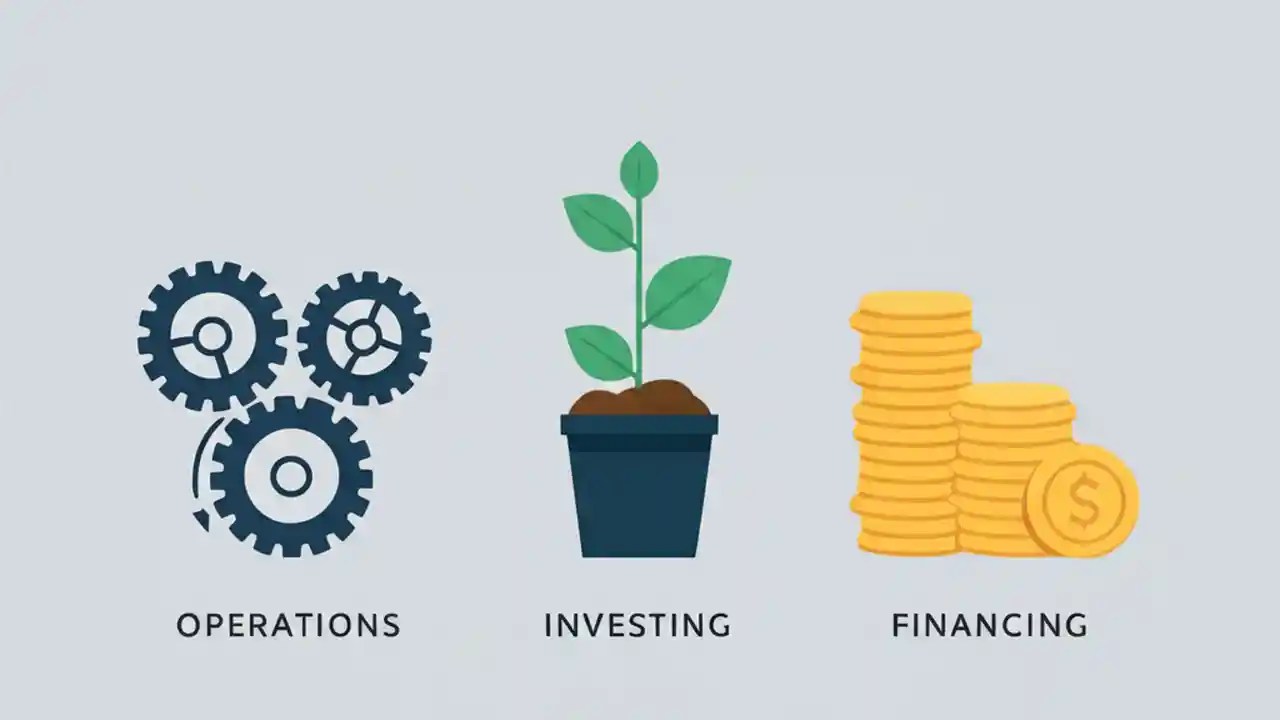 $

OPERATIONS

INVESTING

FINANCING