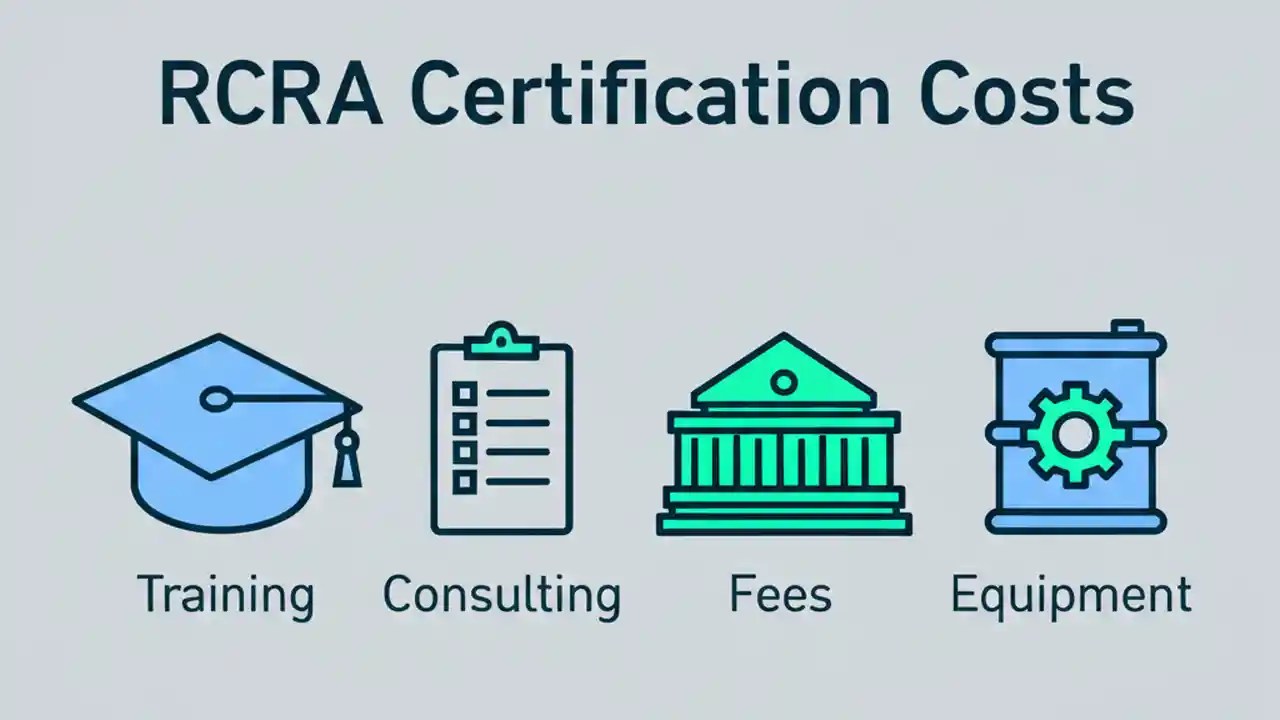 RCRA Certification Costs

Training

Consulting

Fees

Equipment