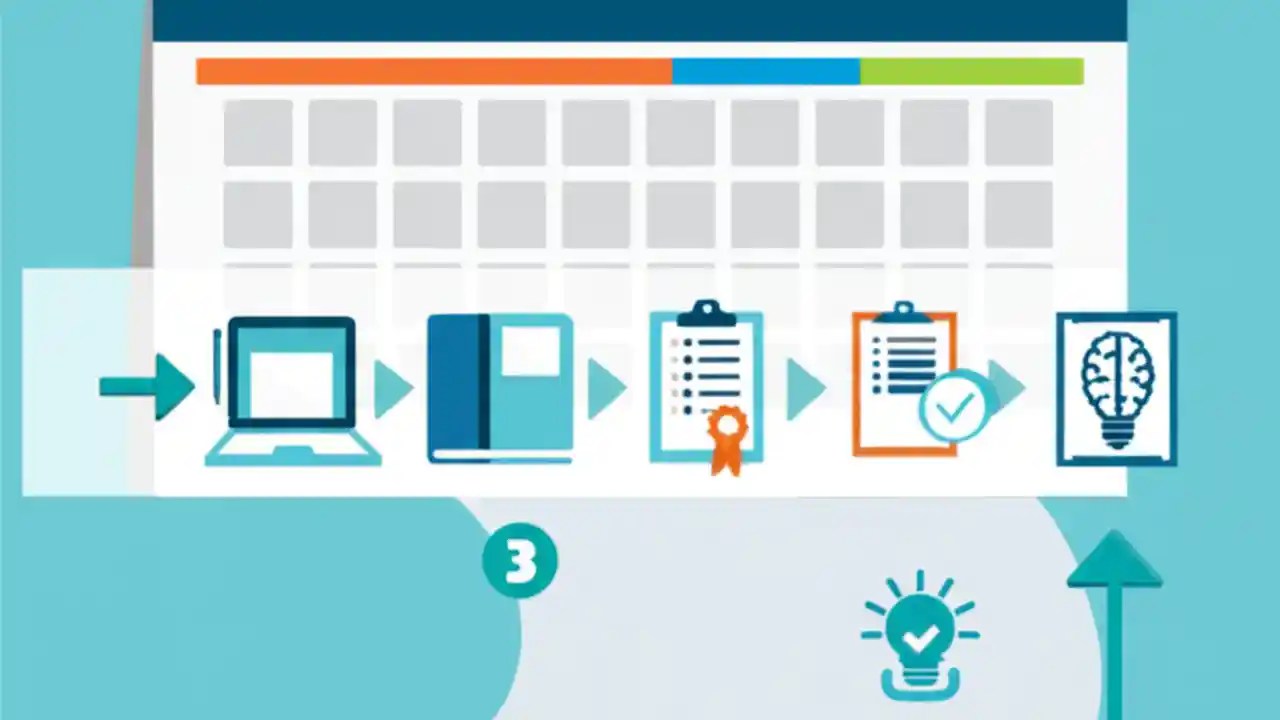 3