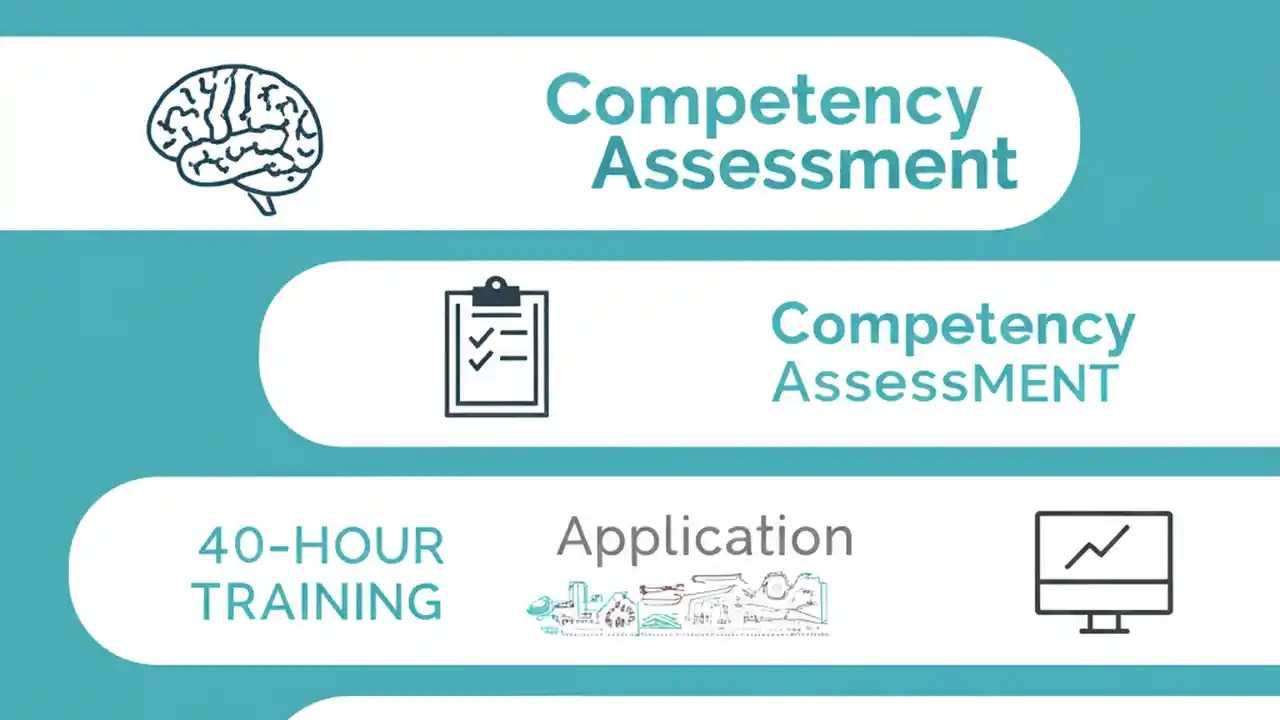 Competency Assessment

Competency AssessMENT

40-HOUR TRAINING

Application