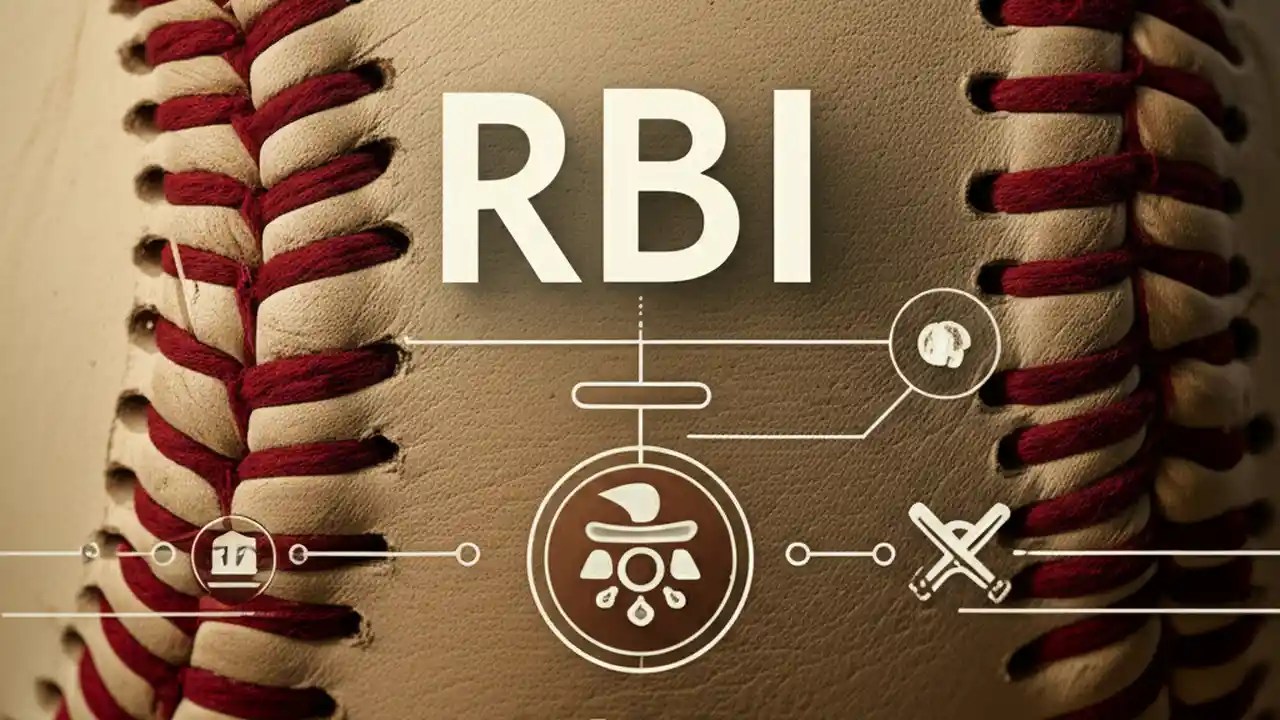 RBI