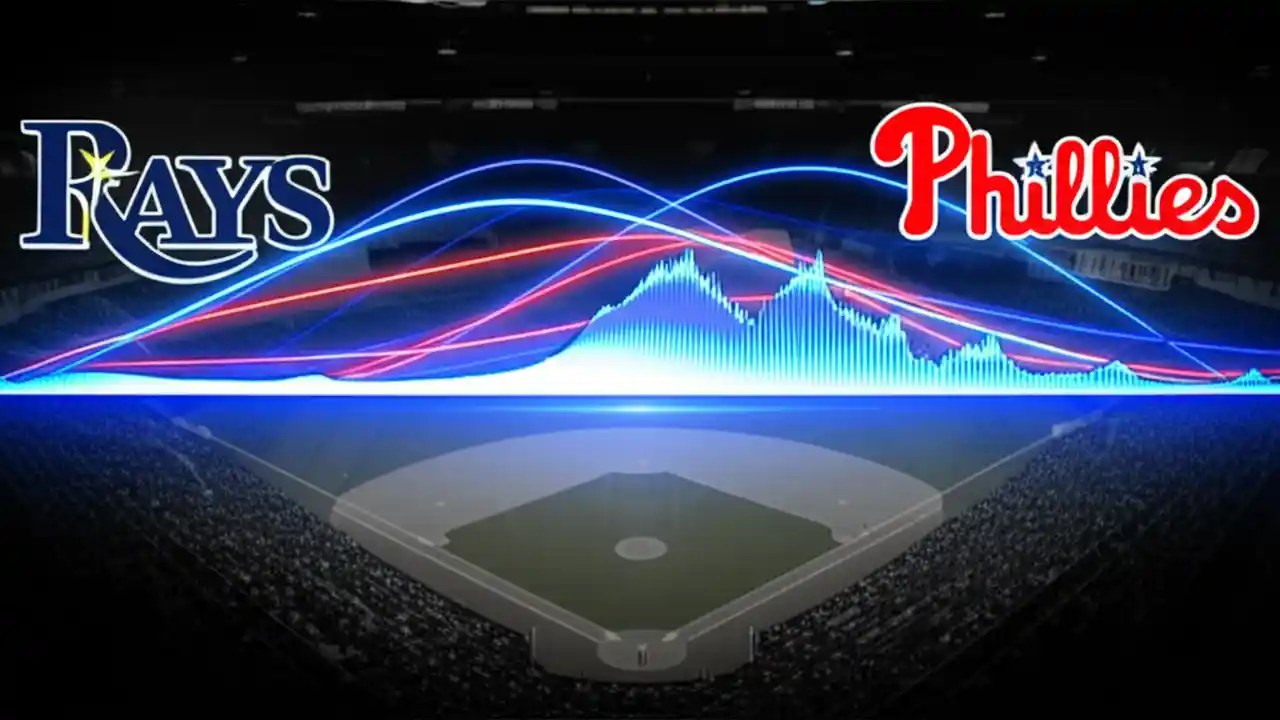 RAYS

Phillies