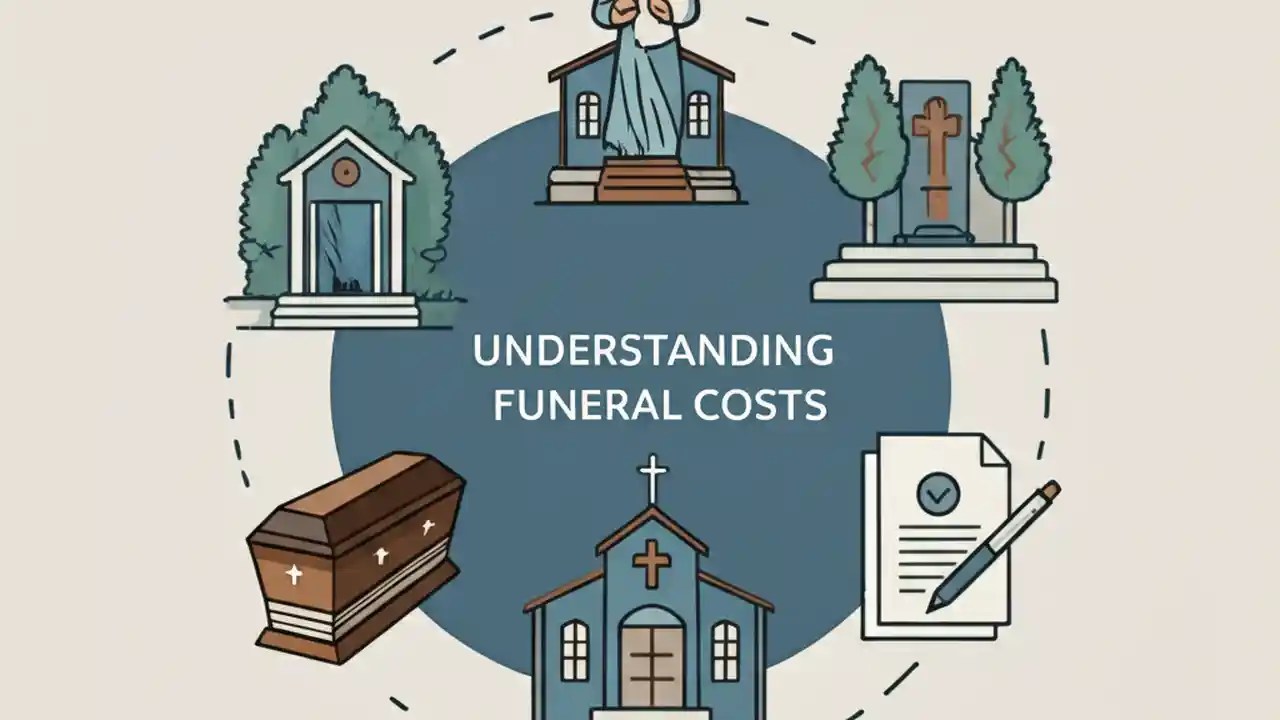 UNDERSTANDING
FUNERAL COSTS