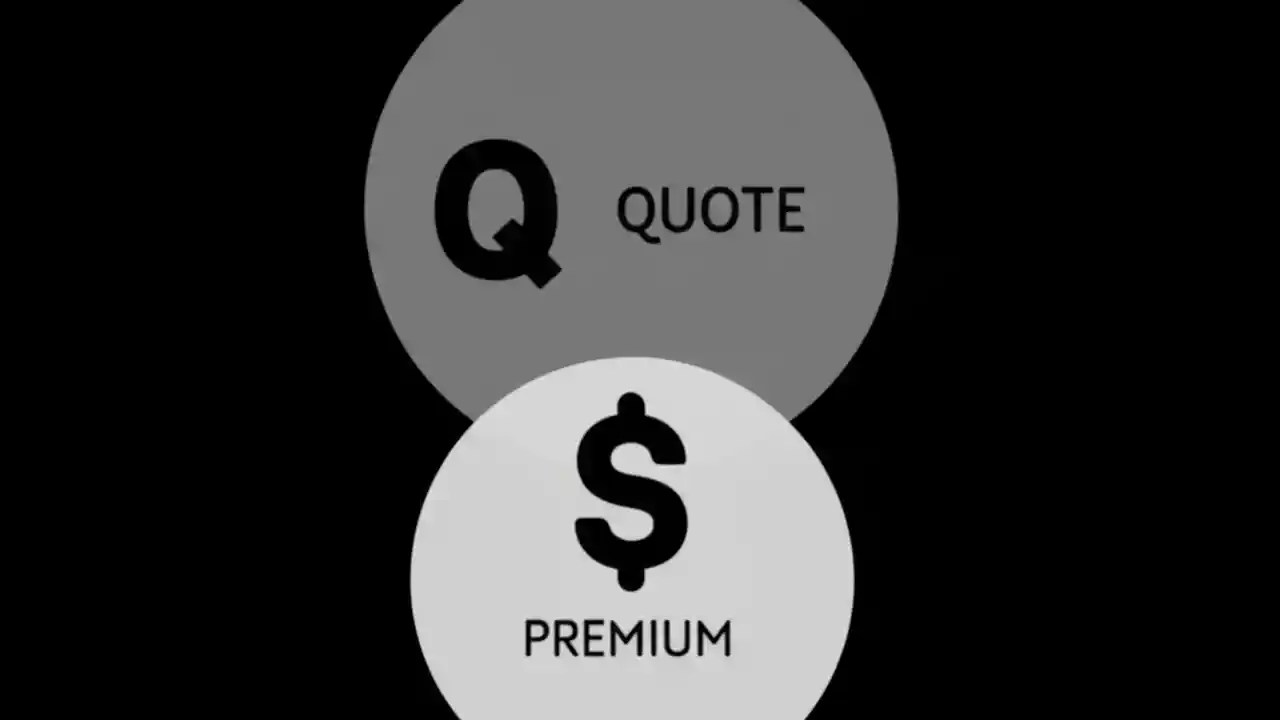 Q QUOTE

$

PREMIUM