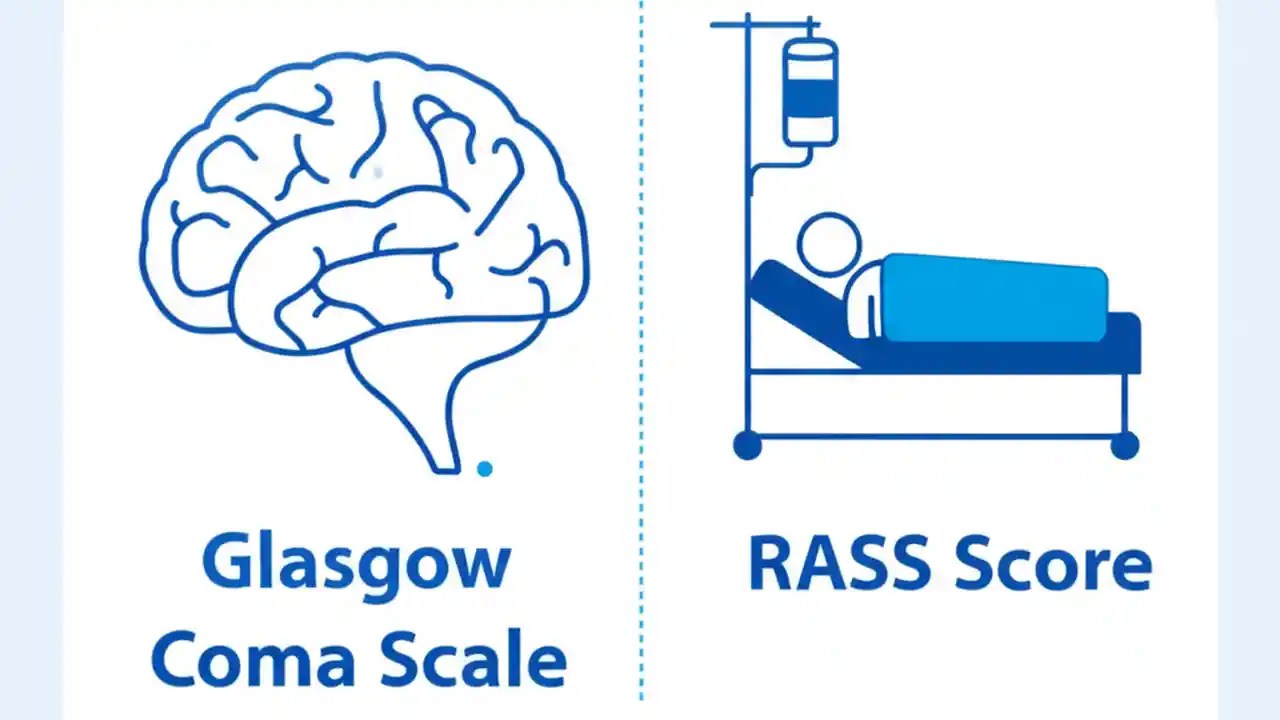 Glasgow Coma Scale

RASS Score