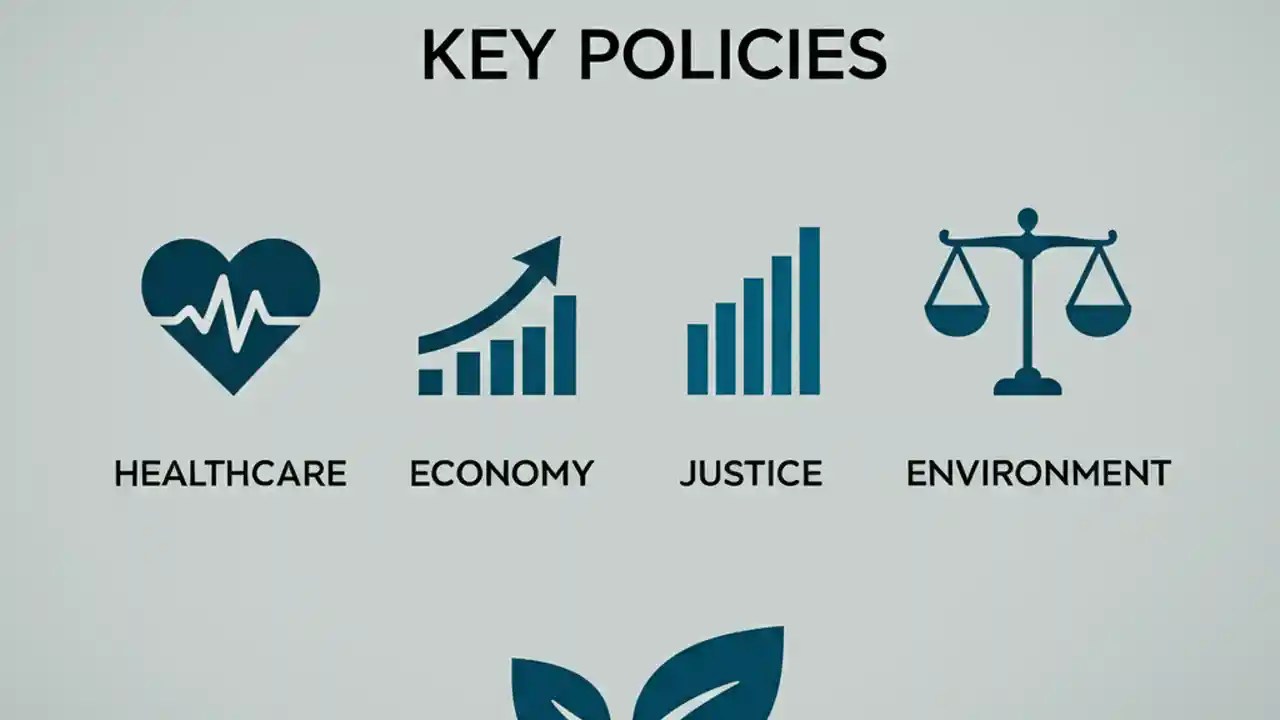 KEY POLICIES

HEALTHCARE

ECONOMY

JUSTICE

ENVIRONMENT