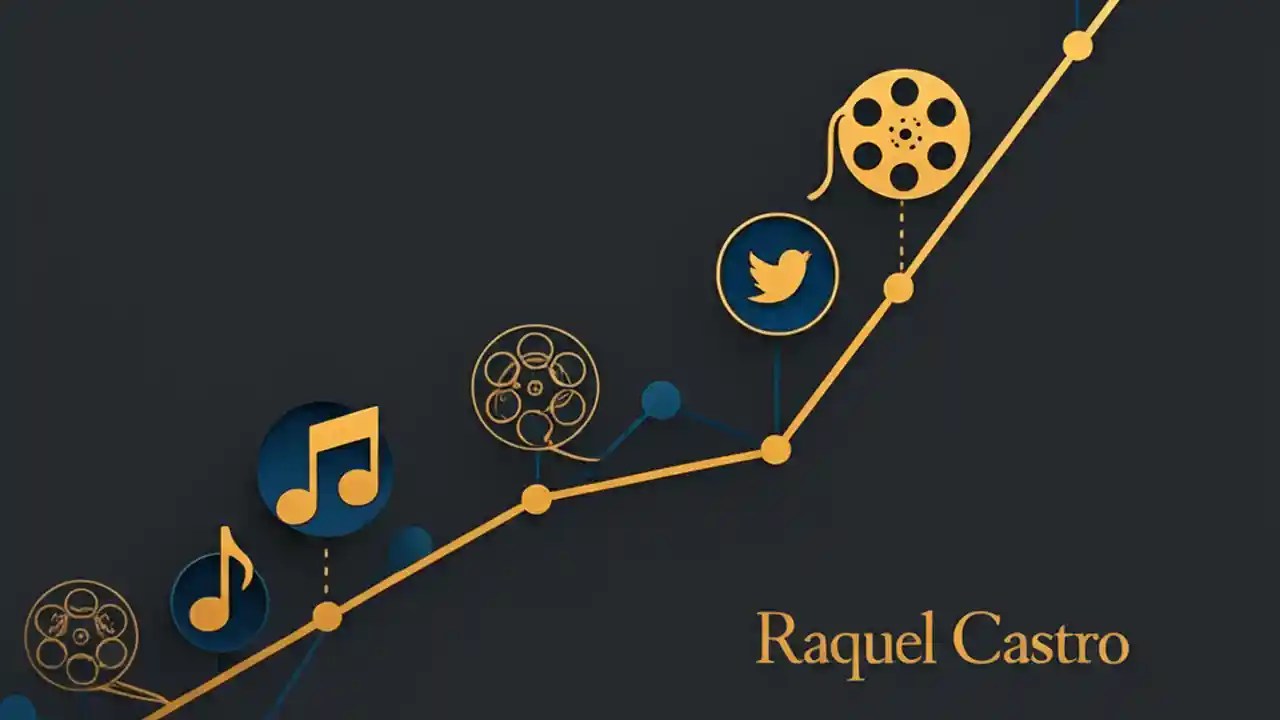 Raquel Castro