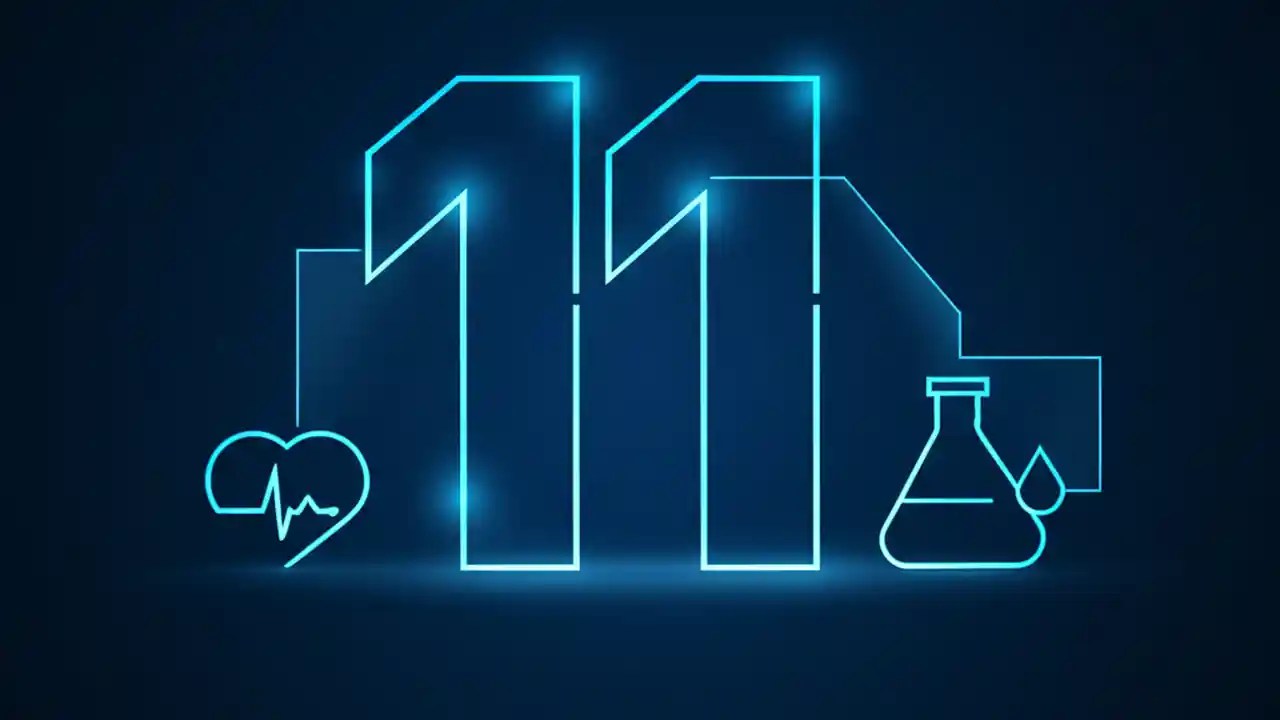 11