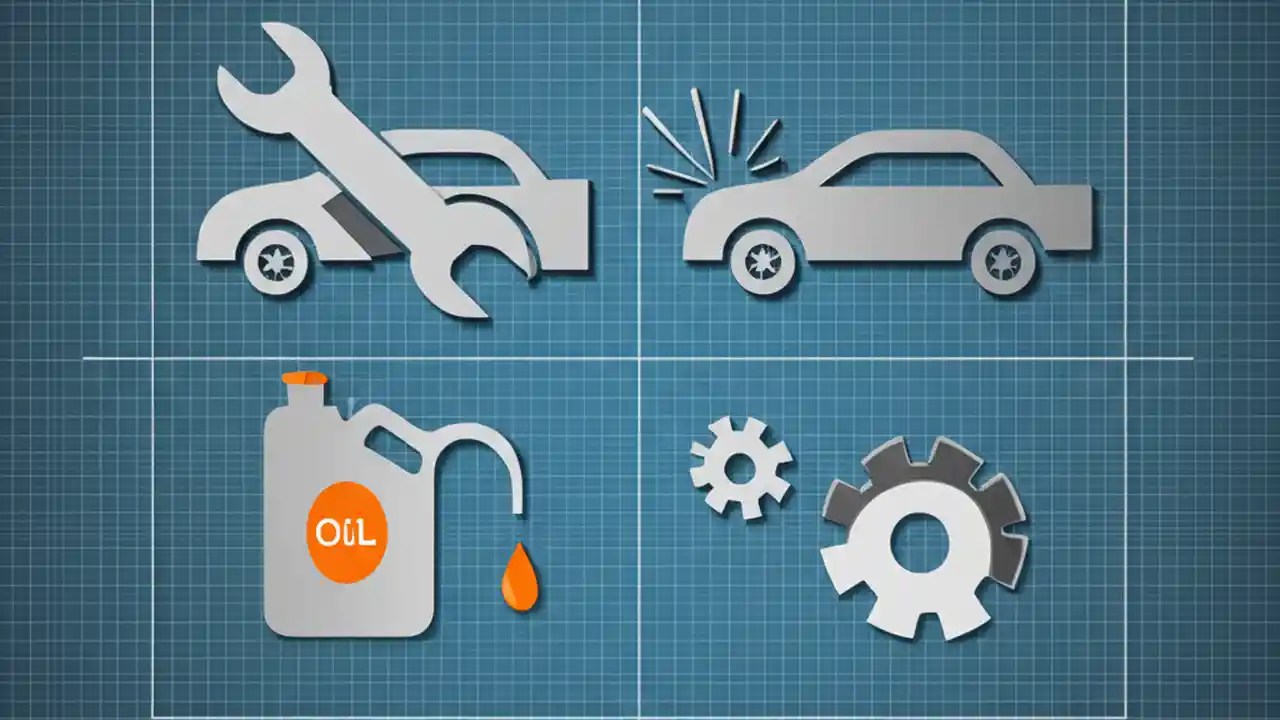 OIL