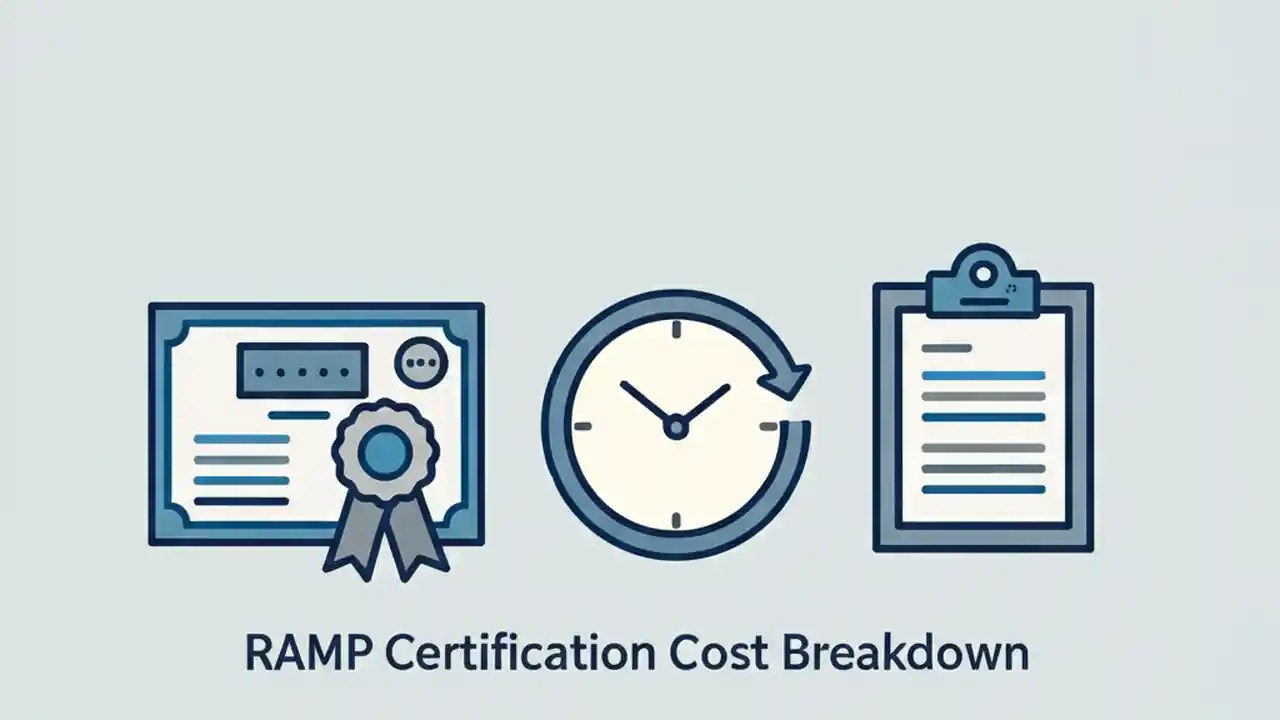 RAMP Certification Cost Breakdown