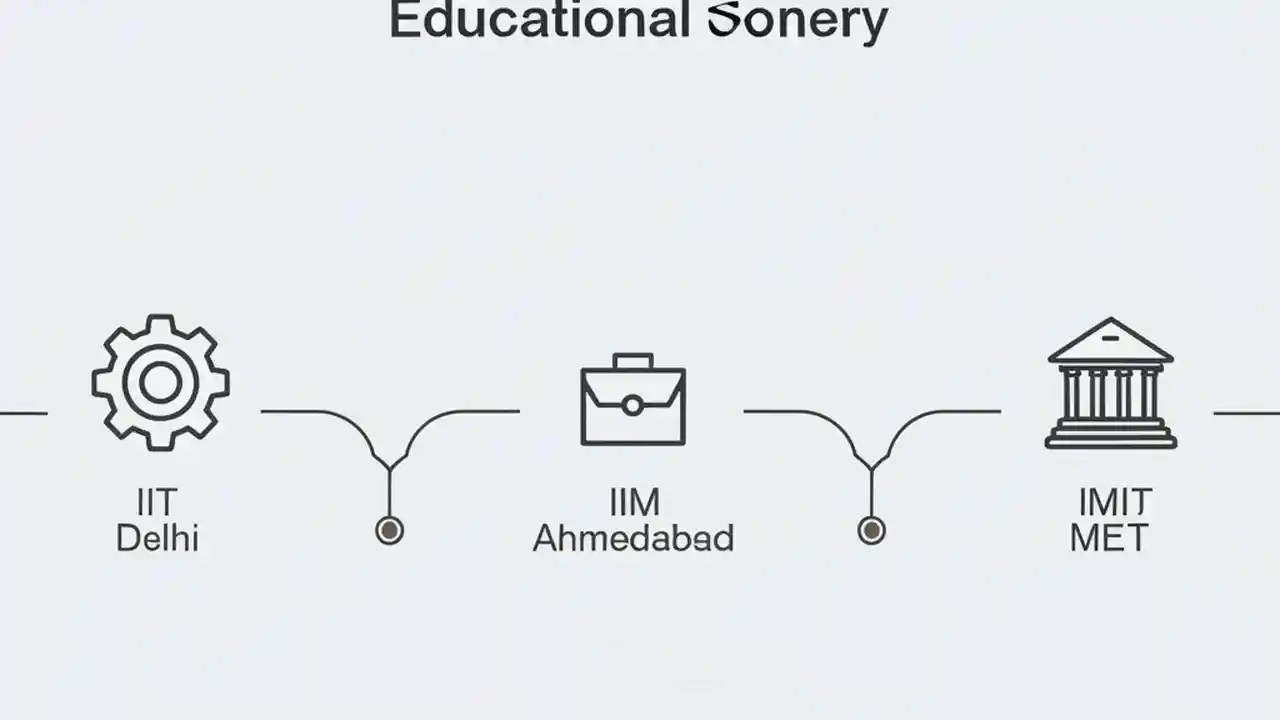 Educational Sonery

IIT
Delhi

IIM
Ahmedabad

IMIT
MET