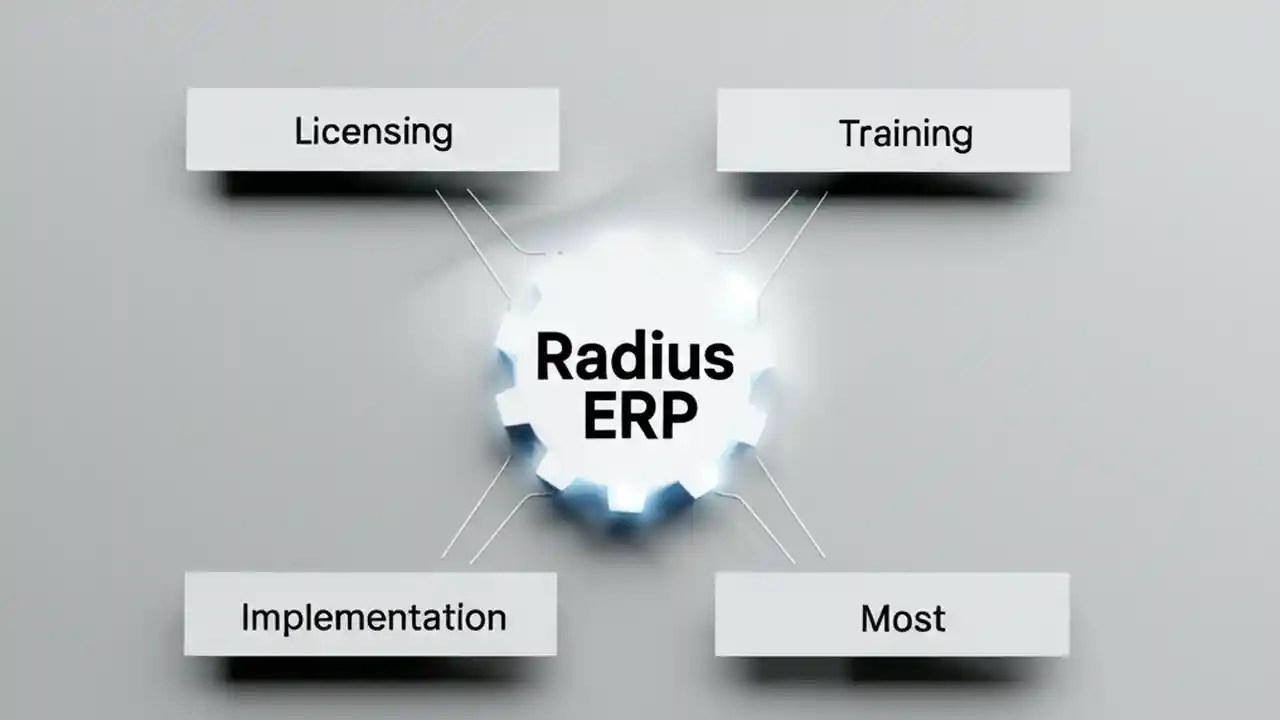 Licensing

Training

Radius ERP

Implementation

Most