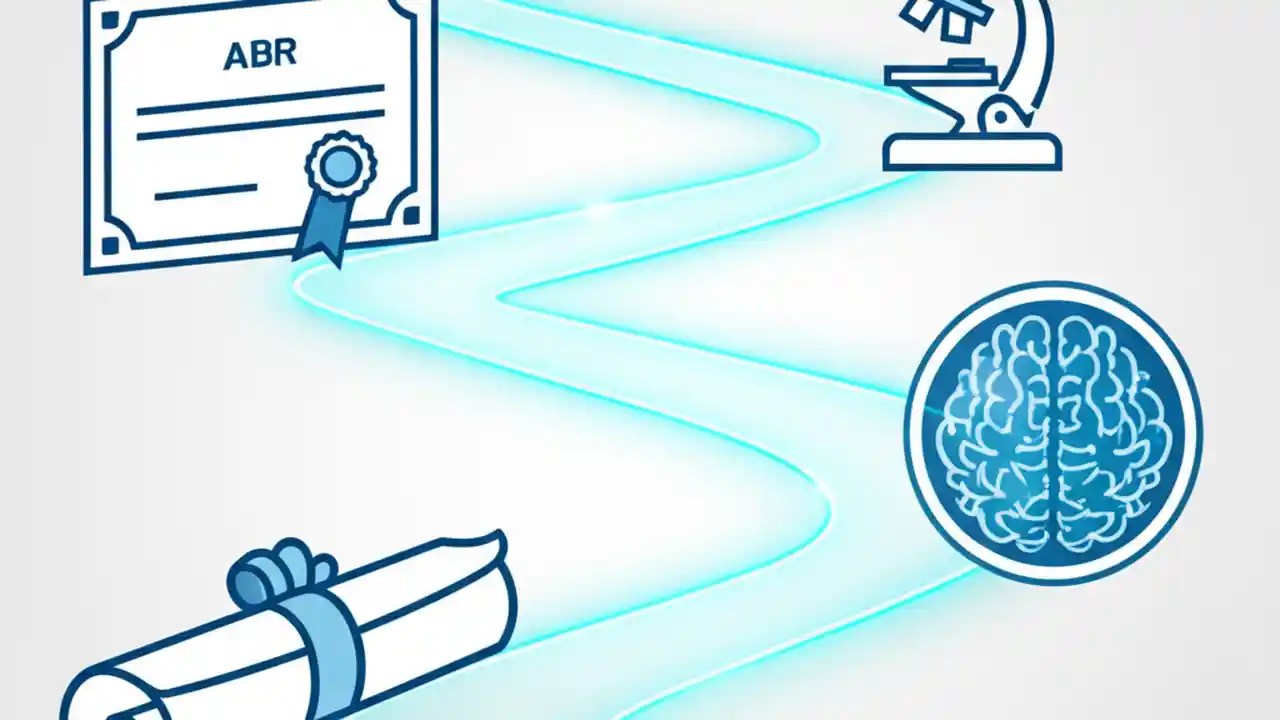 ABR