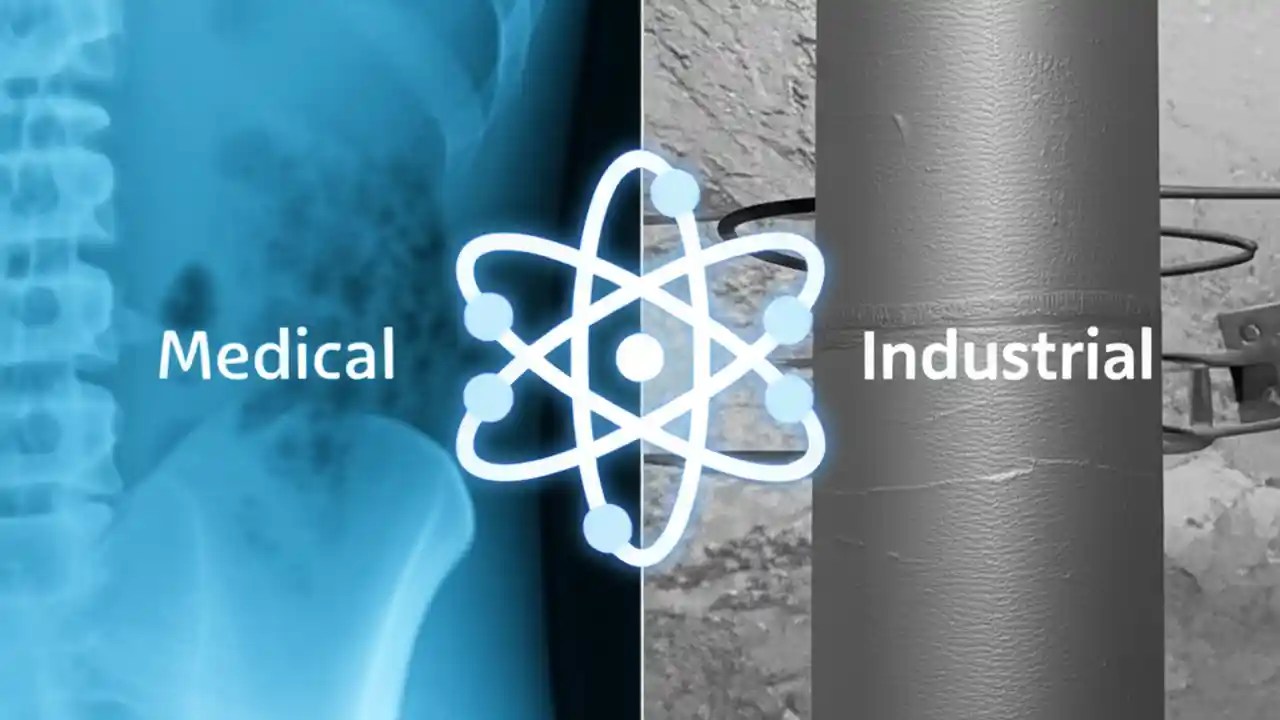 Medical

Industrial