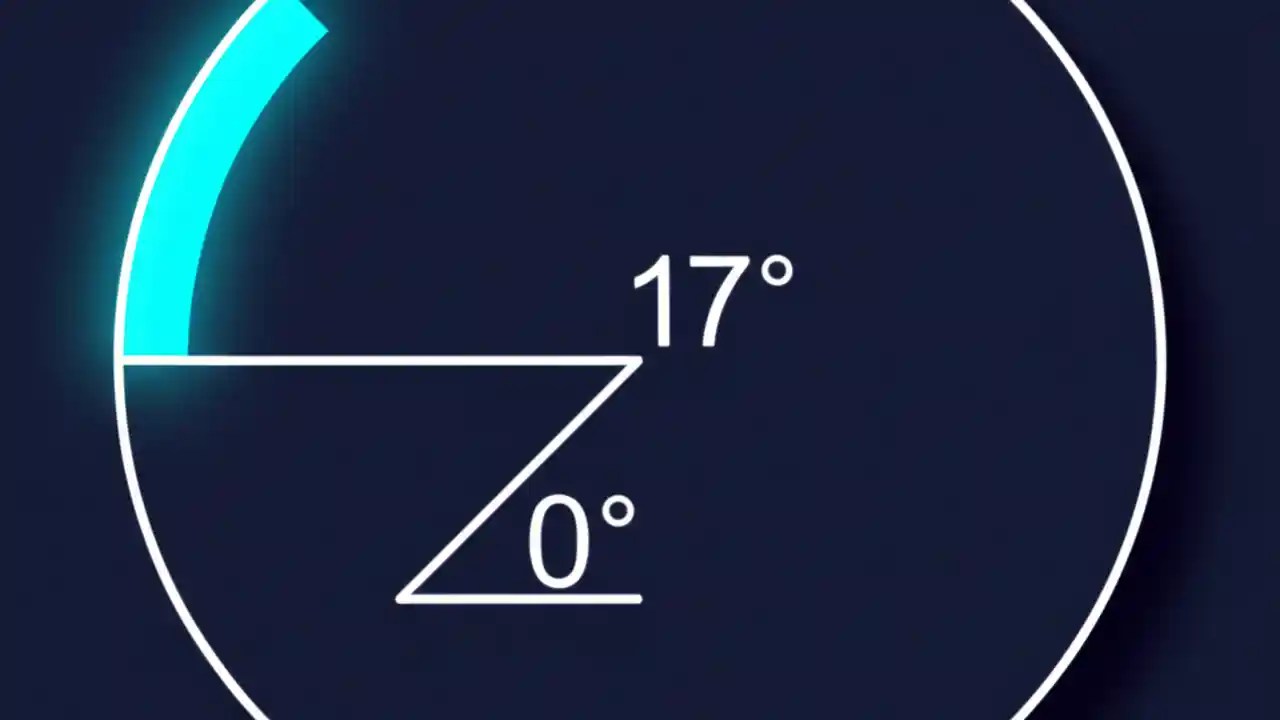 17°

0°