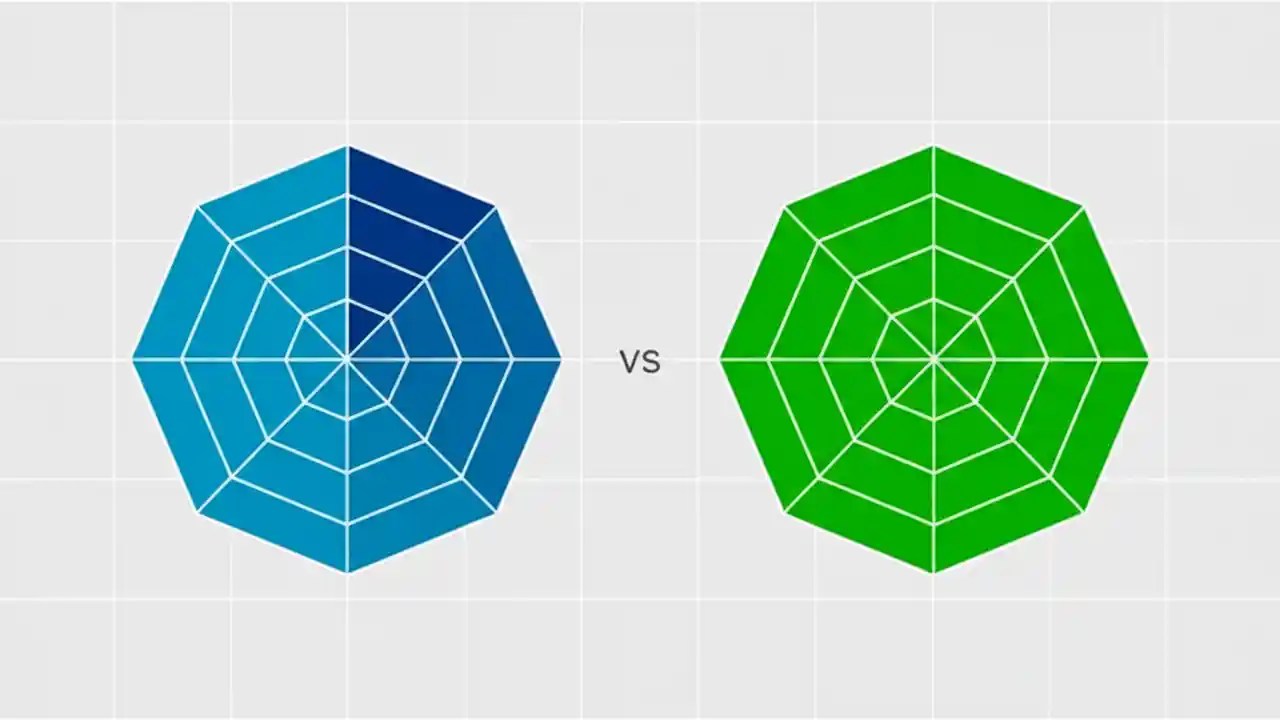 VS